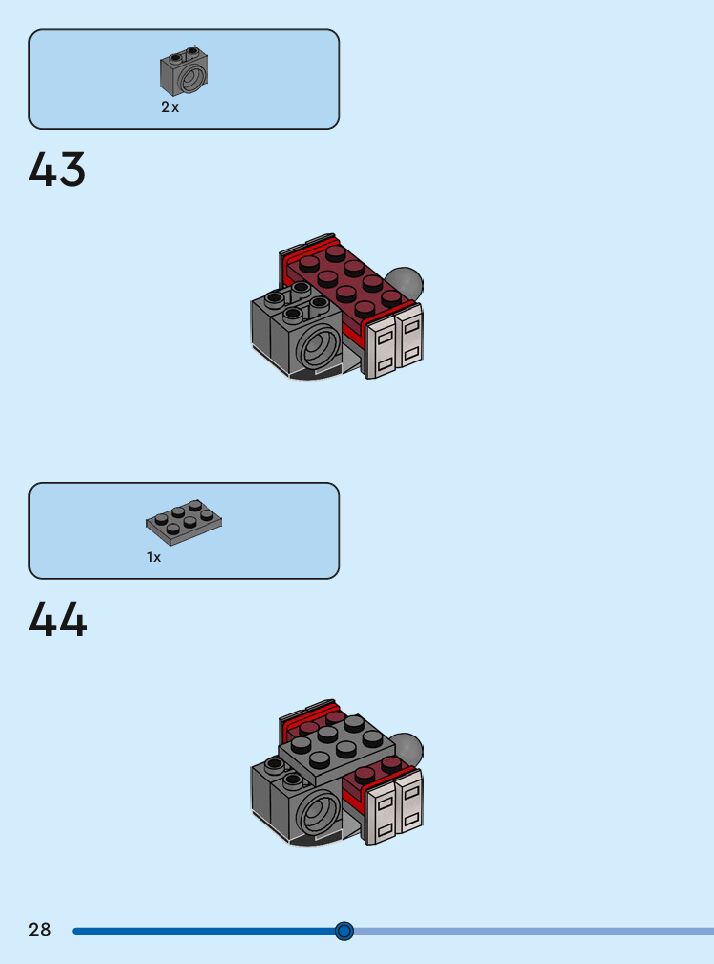 2x

43

1x

44

28