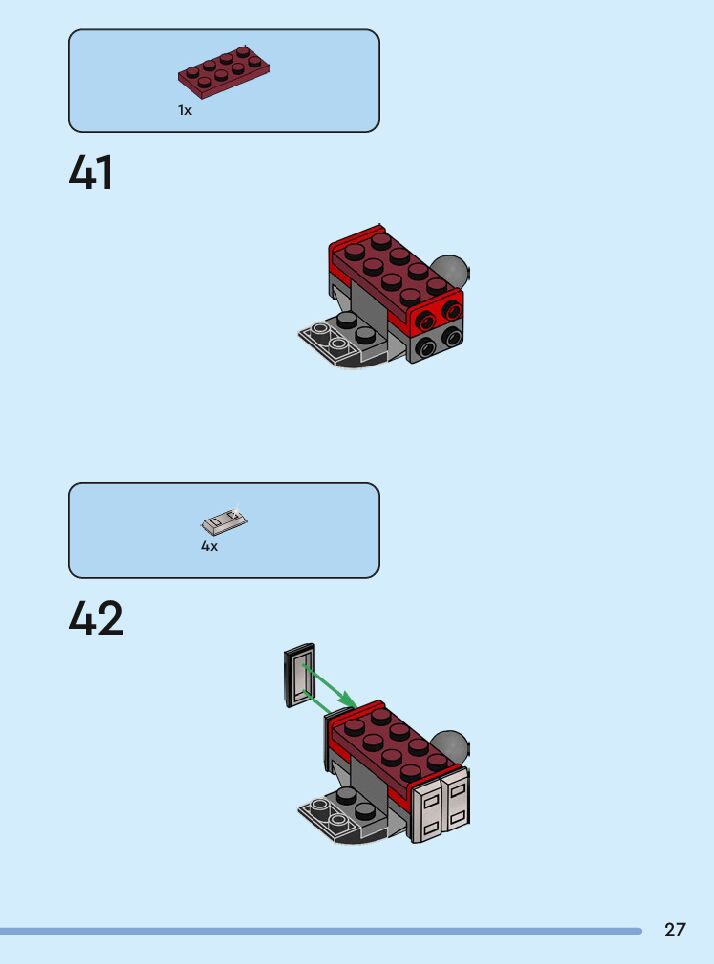 1x

41

4x

42

27