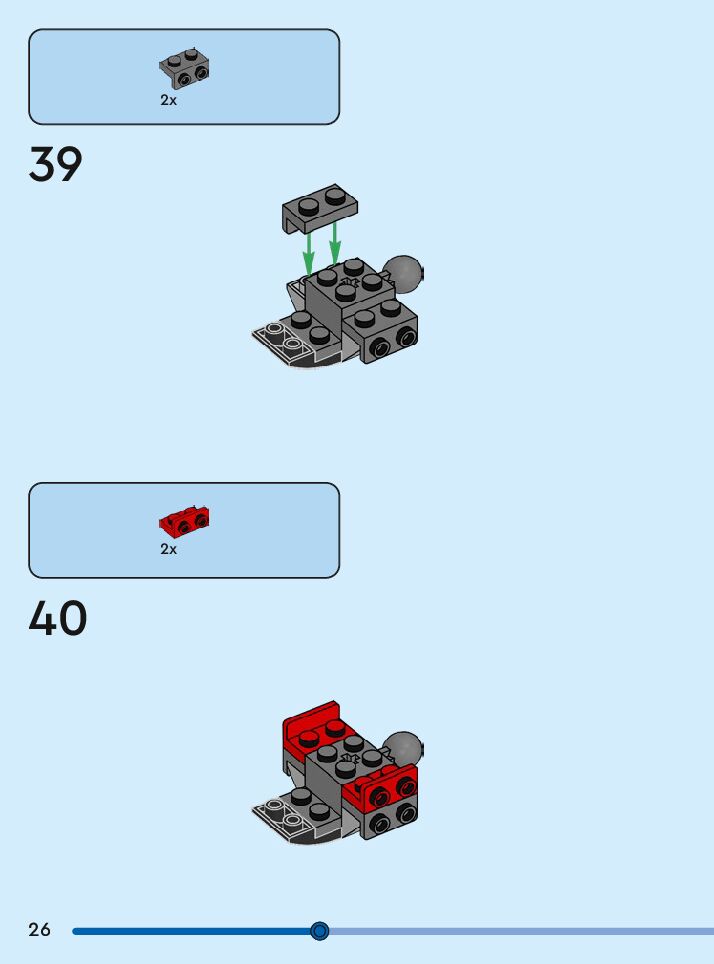 2x

39

2x

40

26