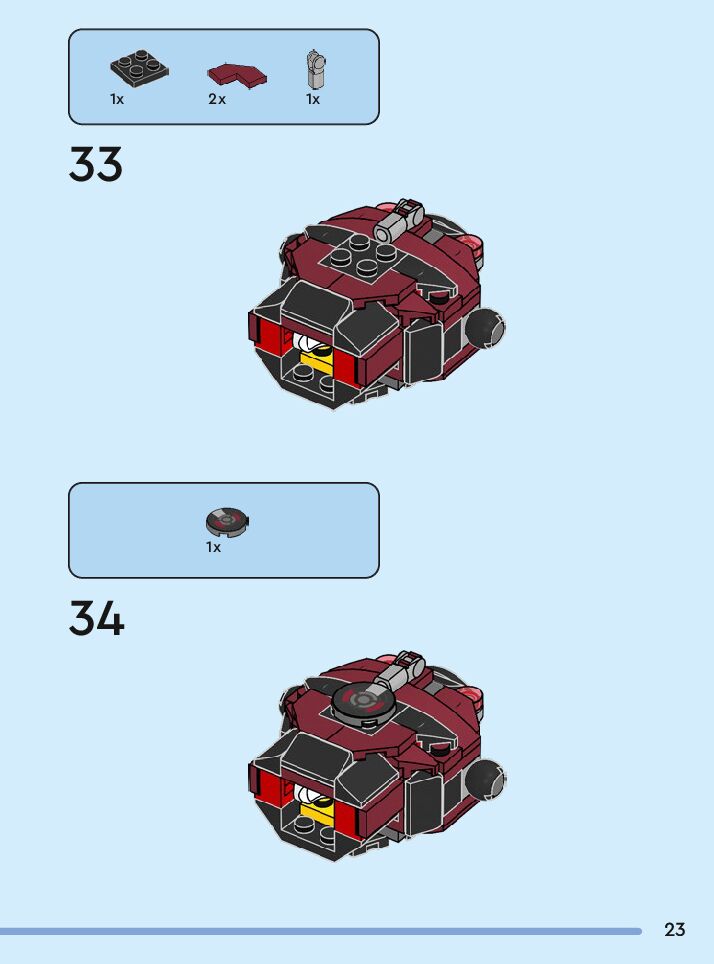 1x 2x 1x

33

1x

34

23