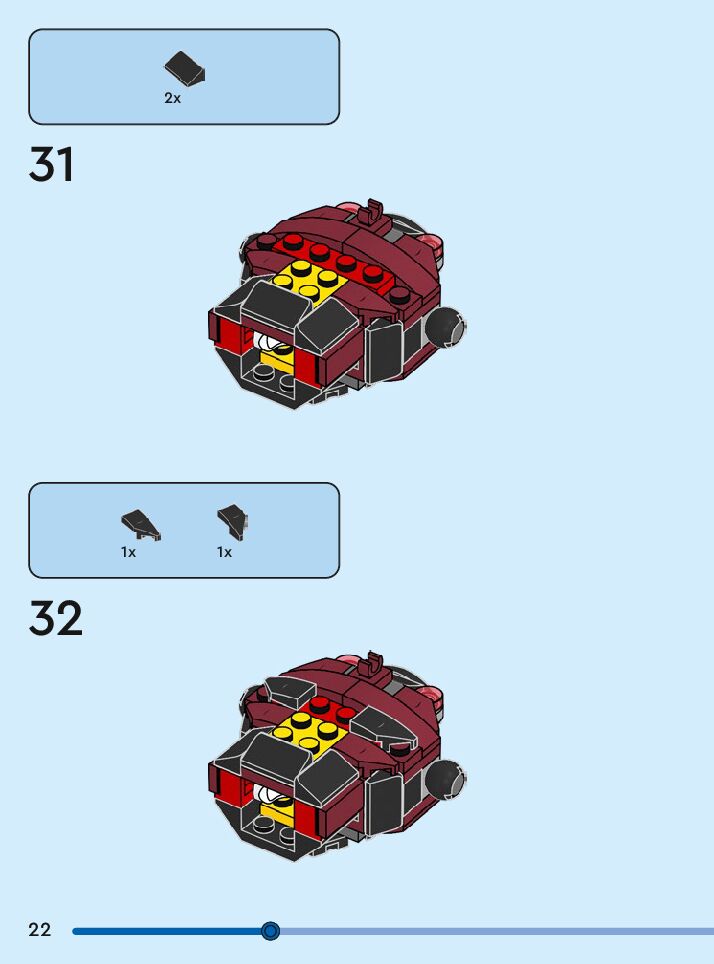 2x

31

1x

1x

32

22