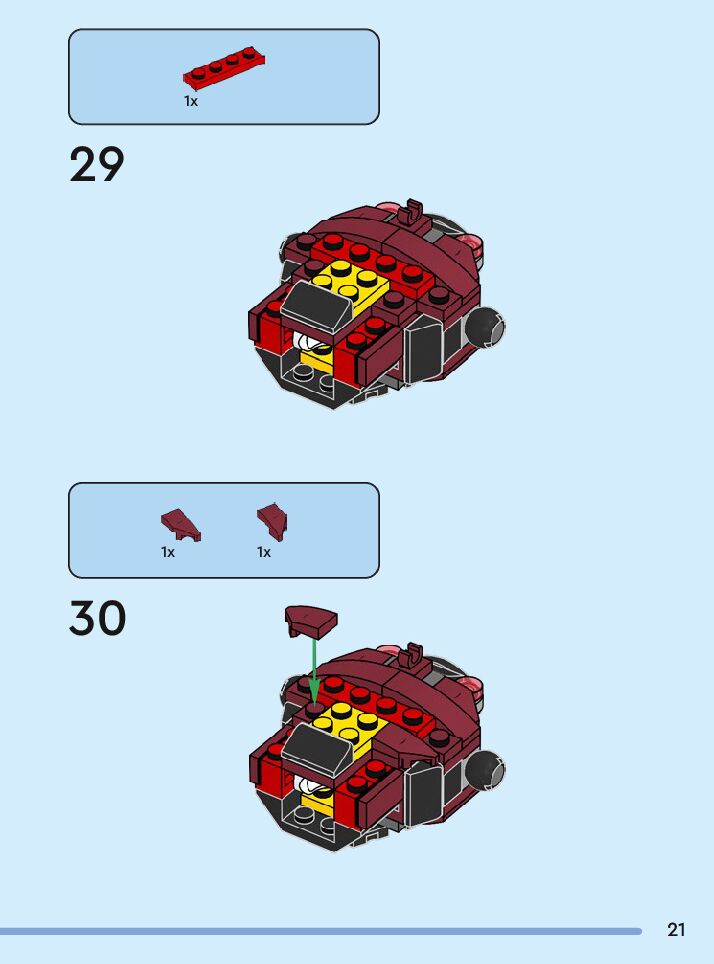 1x

29

1x 1x

30

21