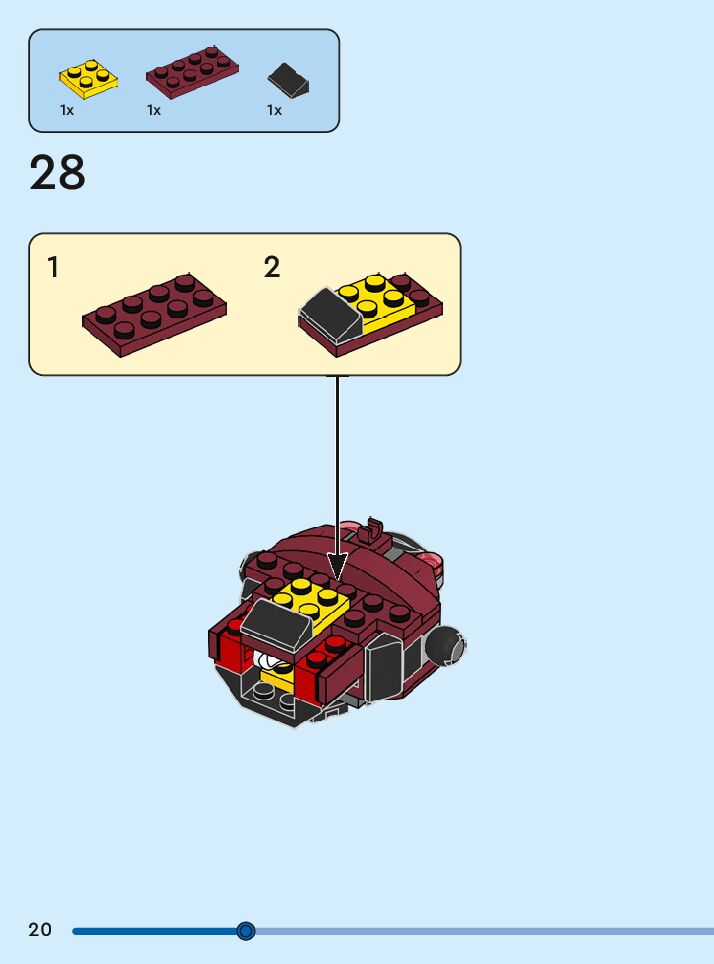 1x 1x 1x

28

1

2

20