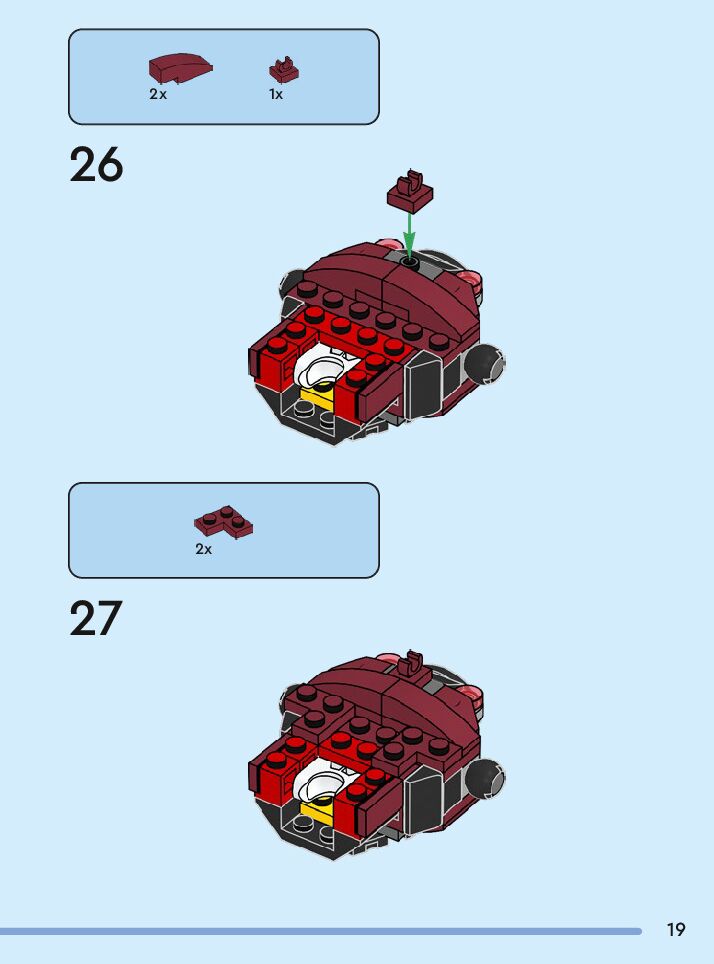 2x
1x

26

2x

27

19