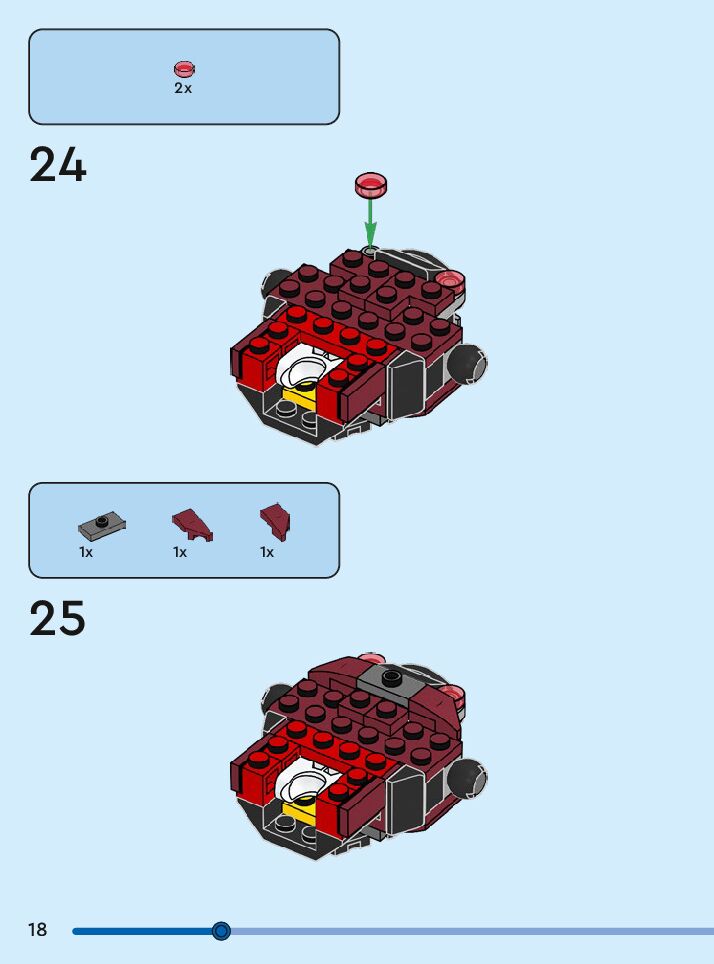 2x

24

1x 1x 1x

25

18