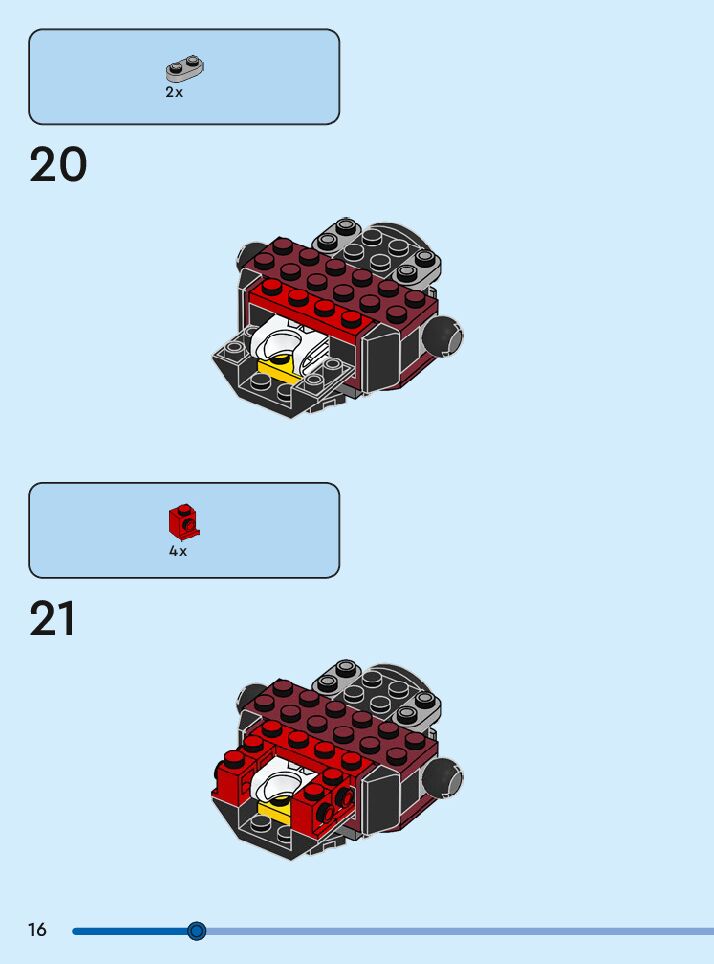 2x

20

4x

21

16