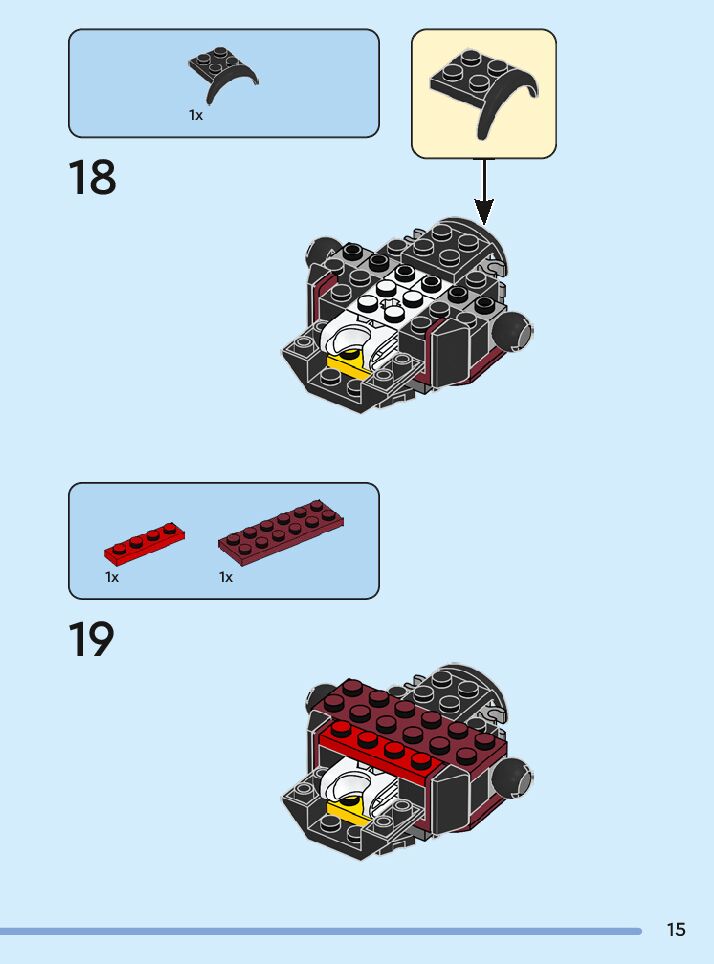 1x

18

1x

1x

19

15