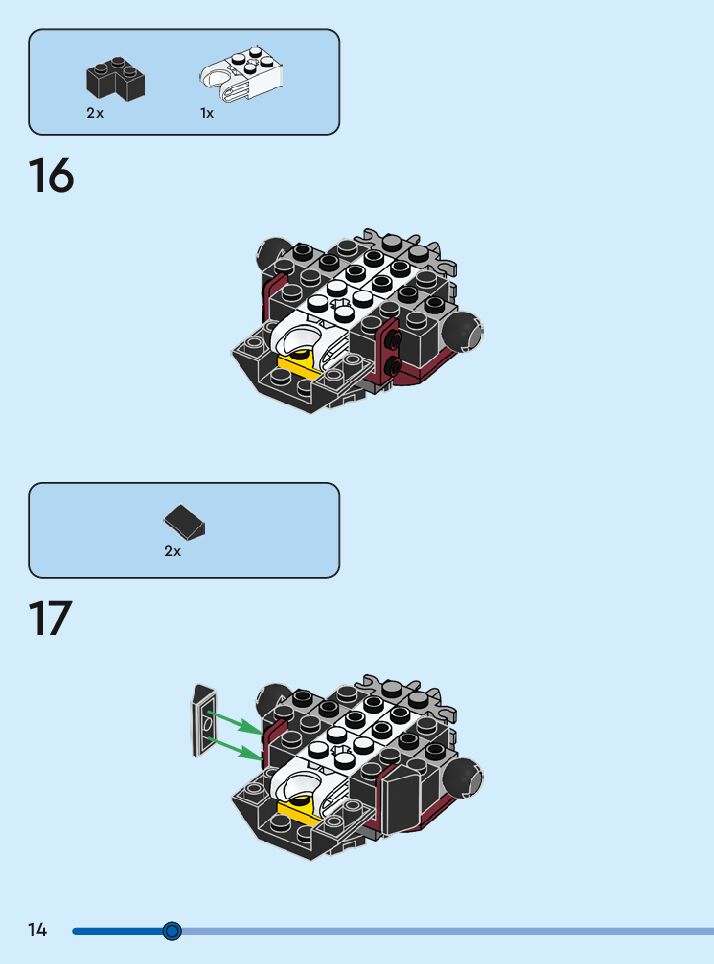 2x
1x

16

2x

17

14