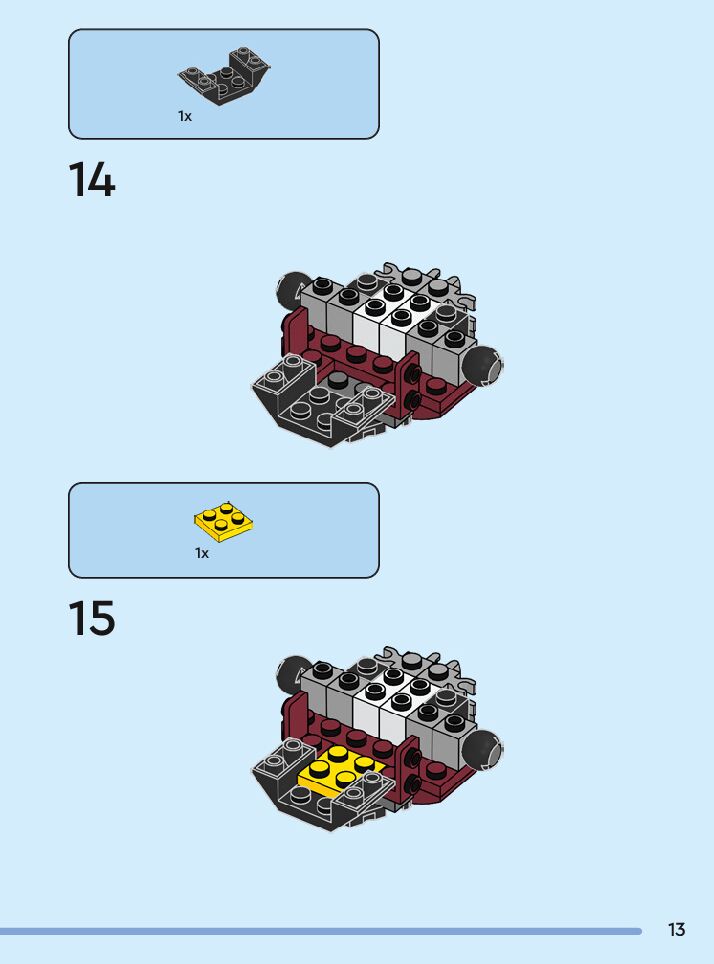 1x

14

1x

15

13