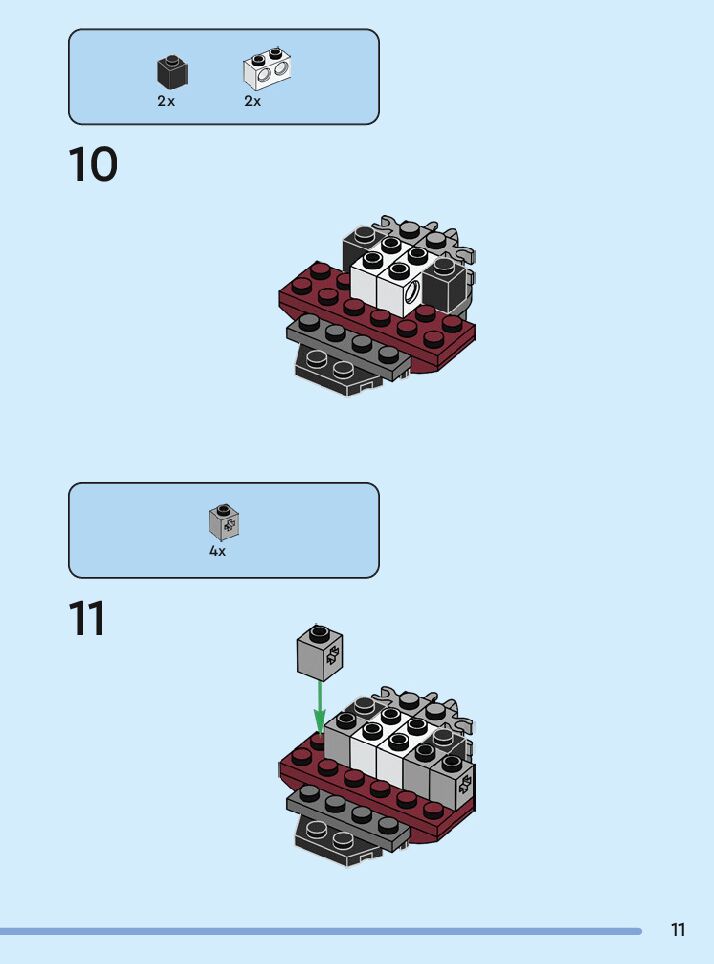 2x 2x

10

4x

11

11