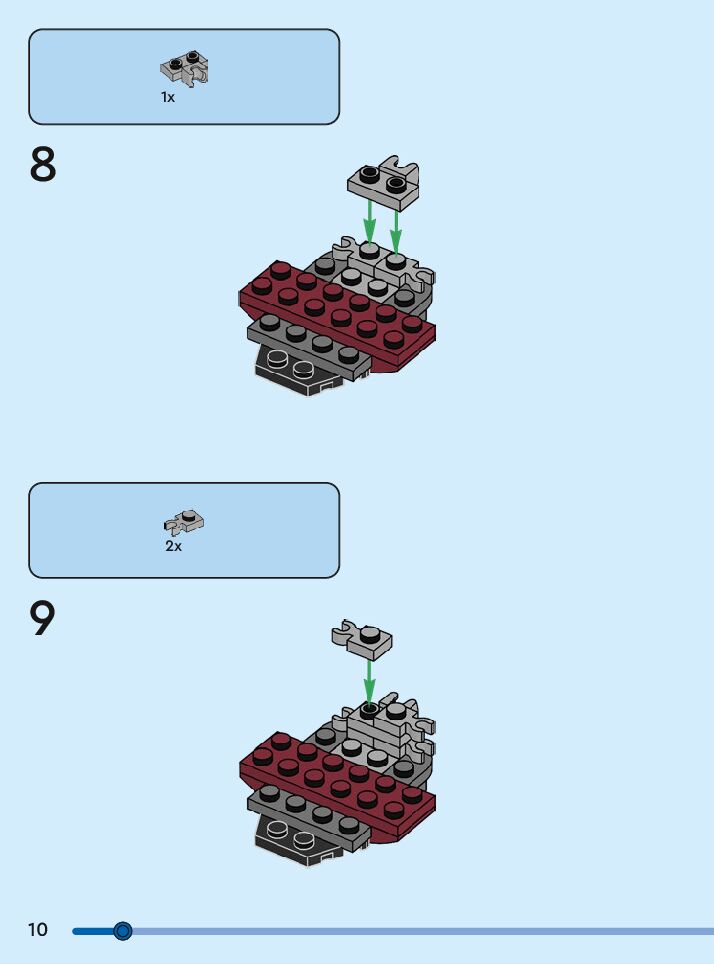 1x

8

2x

9

10