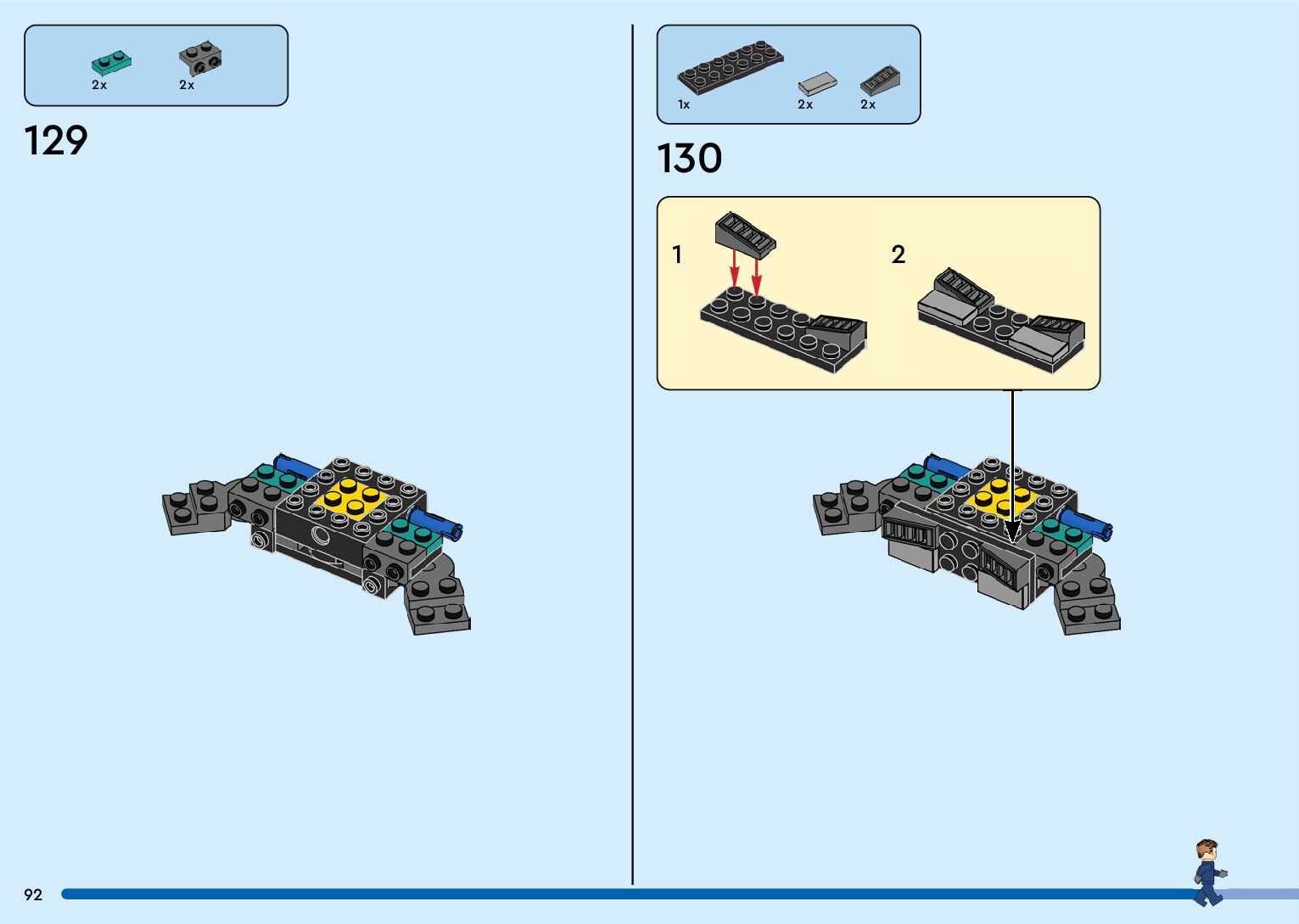 2x 2x

129

1x 2x 2x

130

1

2

92