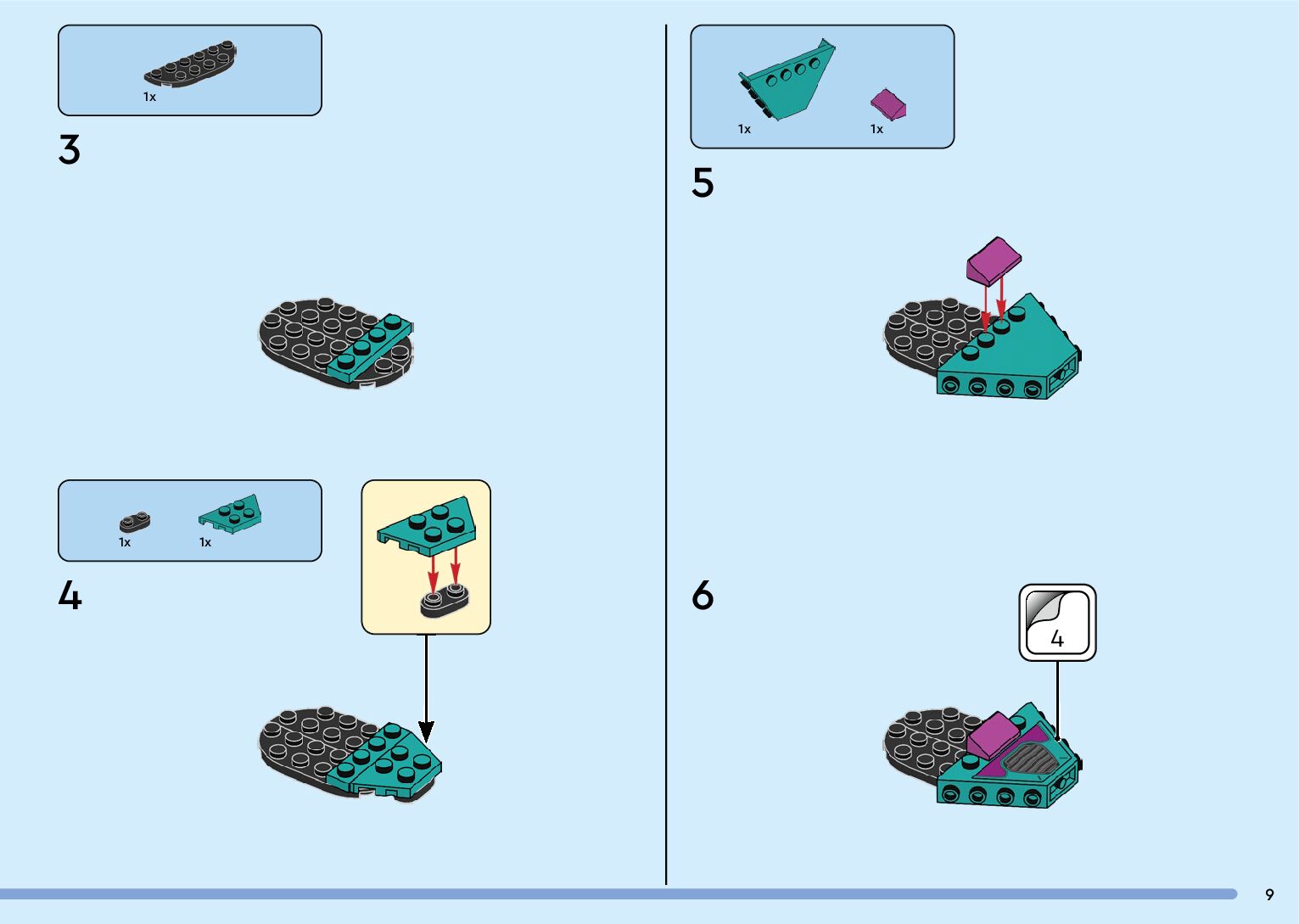 1x

3

1x 1x

4

1x 1x

5

6

4

9