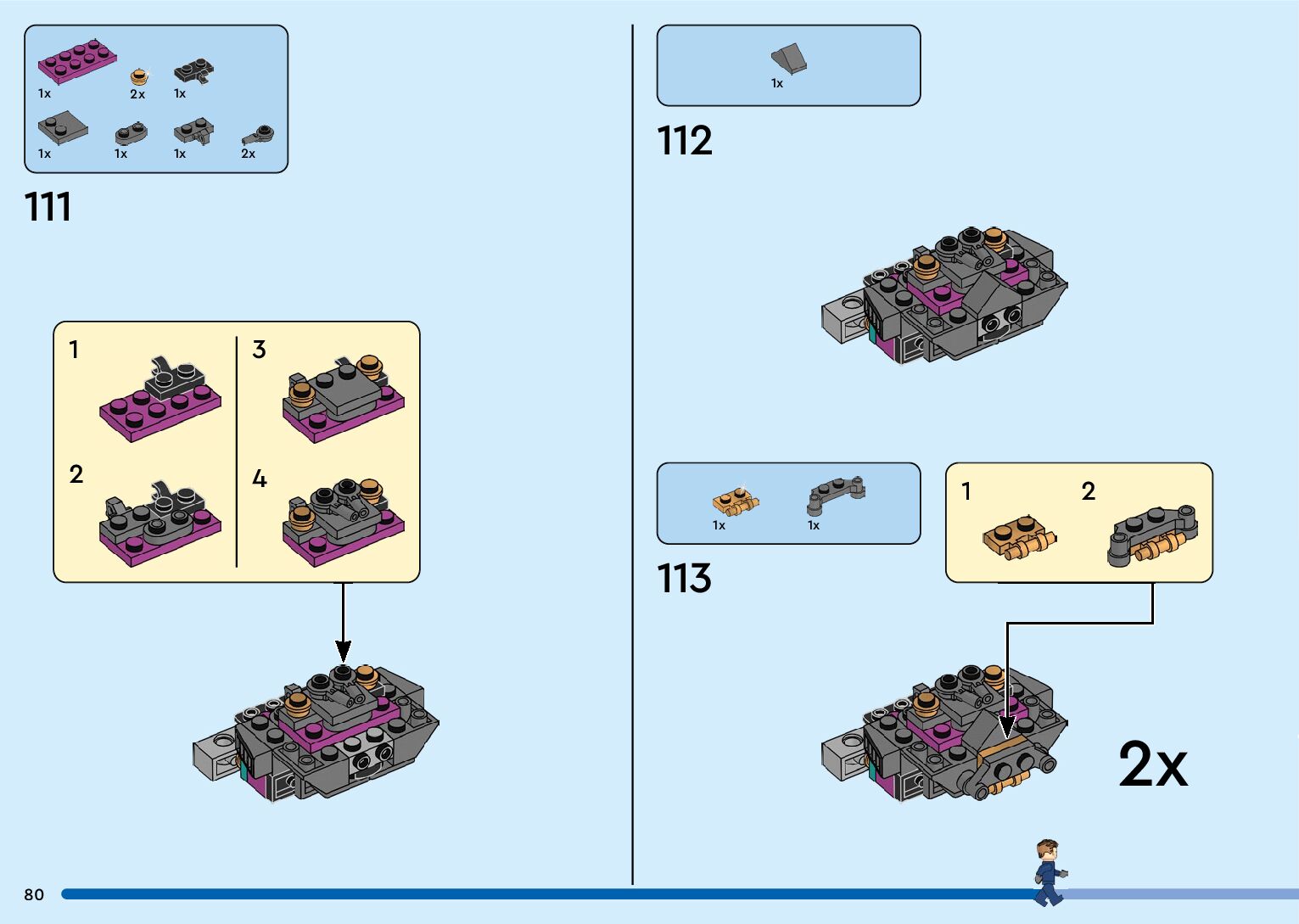 1x
2x
1x
1x
1x
1x
2x

111

1
2
3
4

1x

112

1x
1x

113

1
2

2x

80