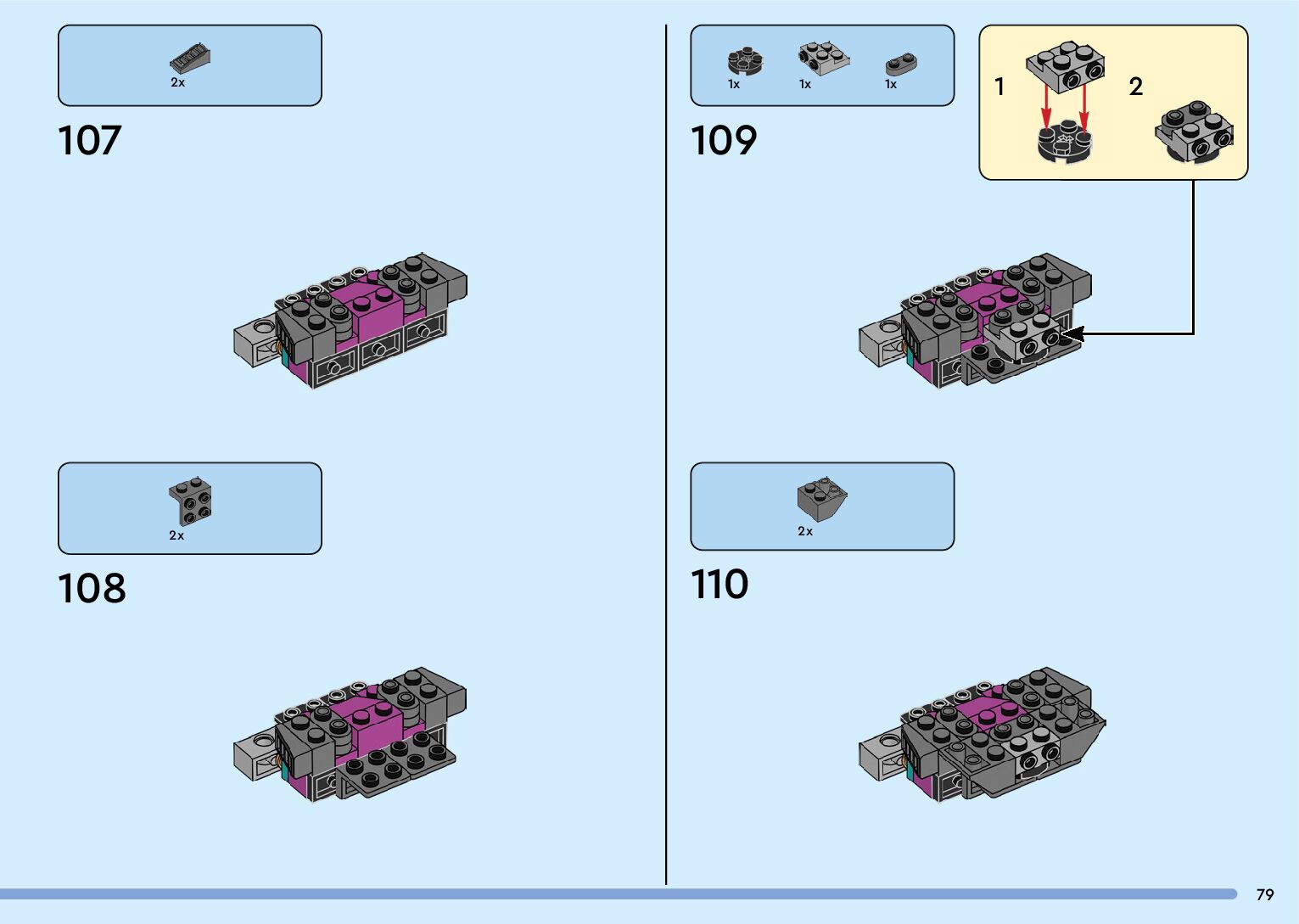 2x

107

2x

108

1x 1x 1x

109

1

2

2x

110

79