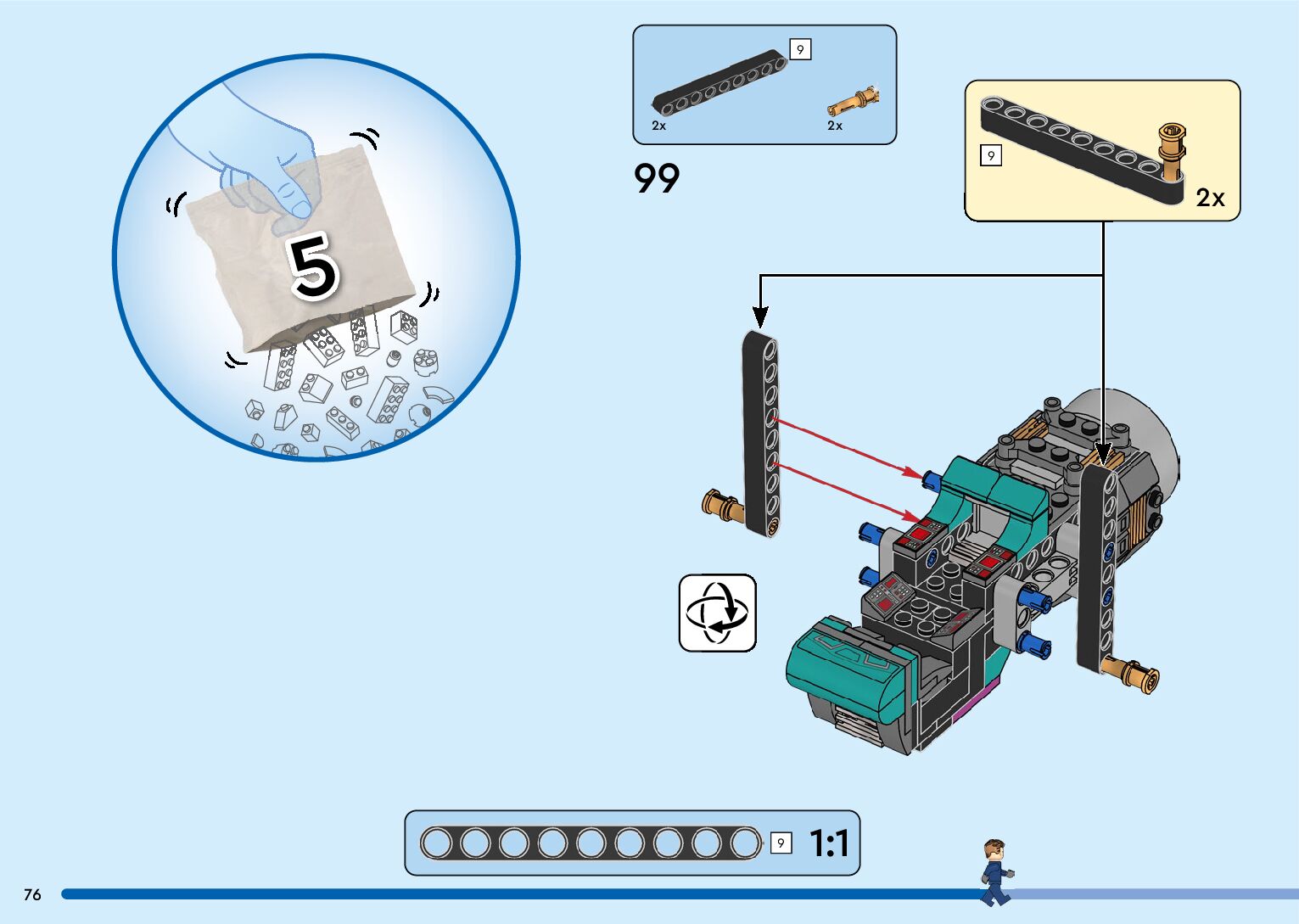 5

9

2x

2x

99

9

2x

9

1:1

76