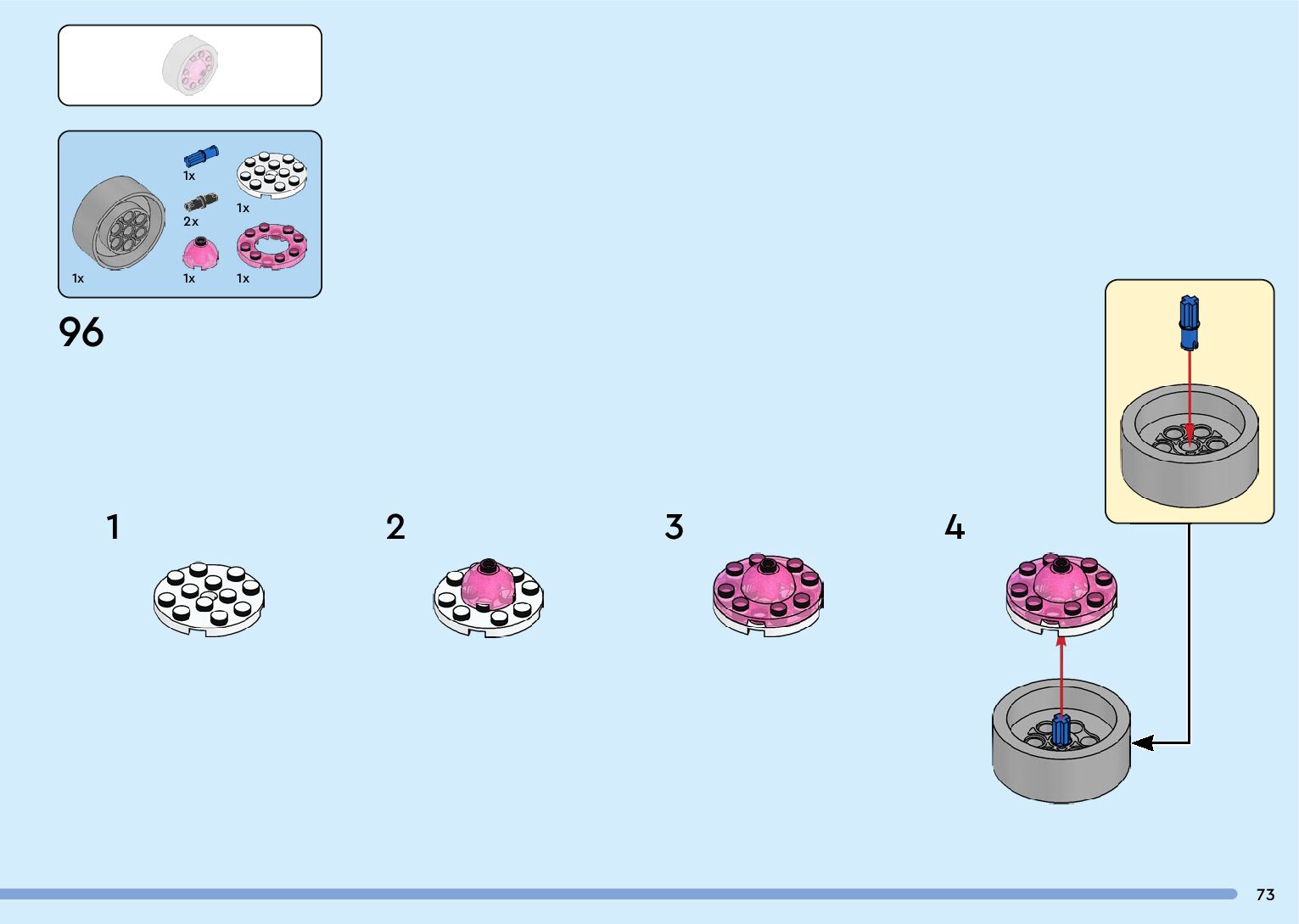 1x
1x
2x
1x
1x
1x

96

1

2

3

4

73