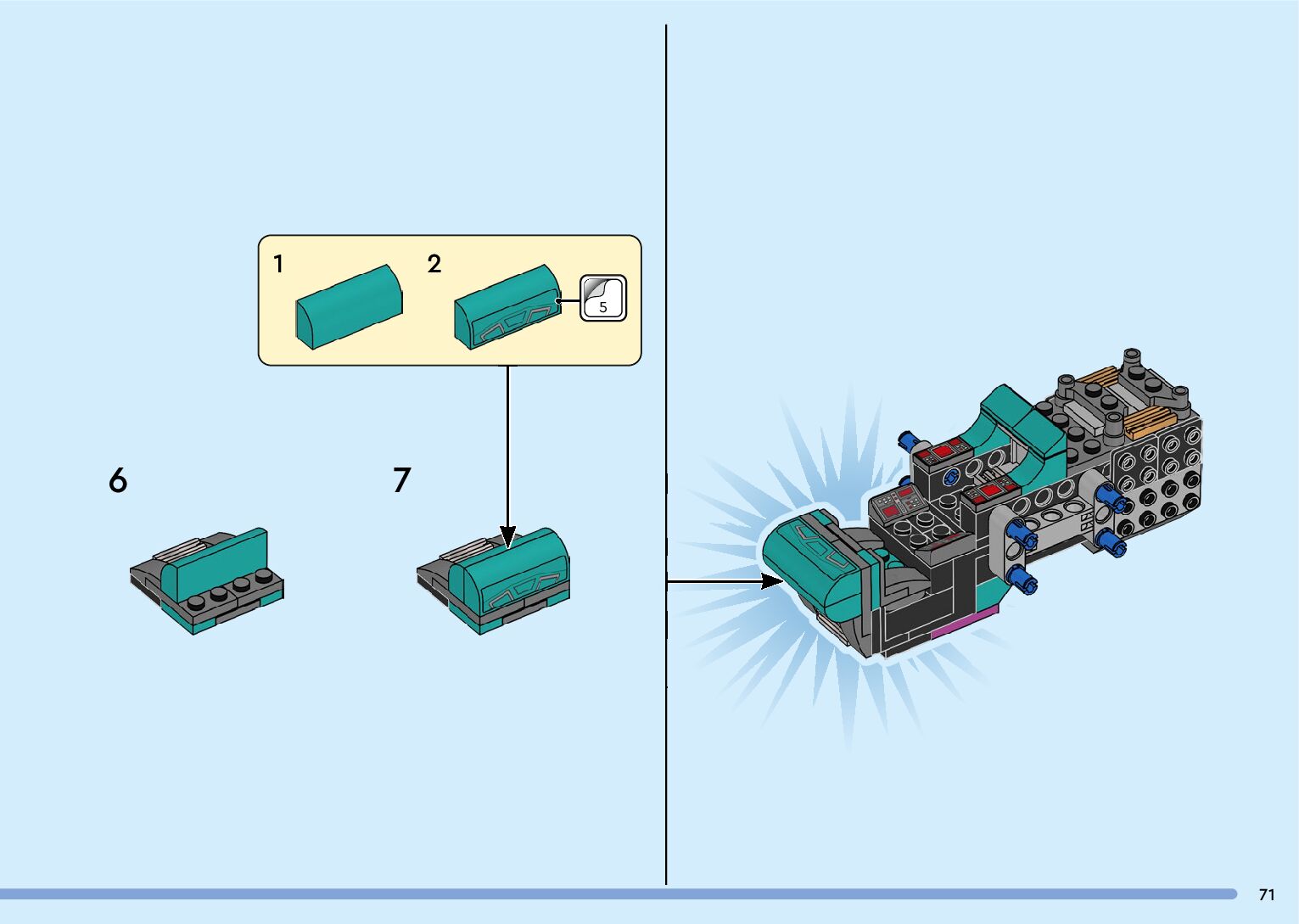 1
2
5
6
7
71