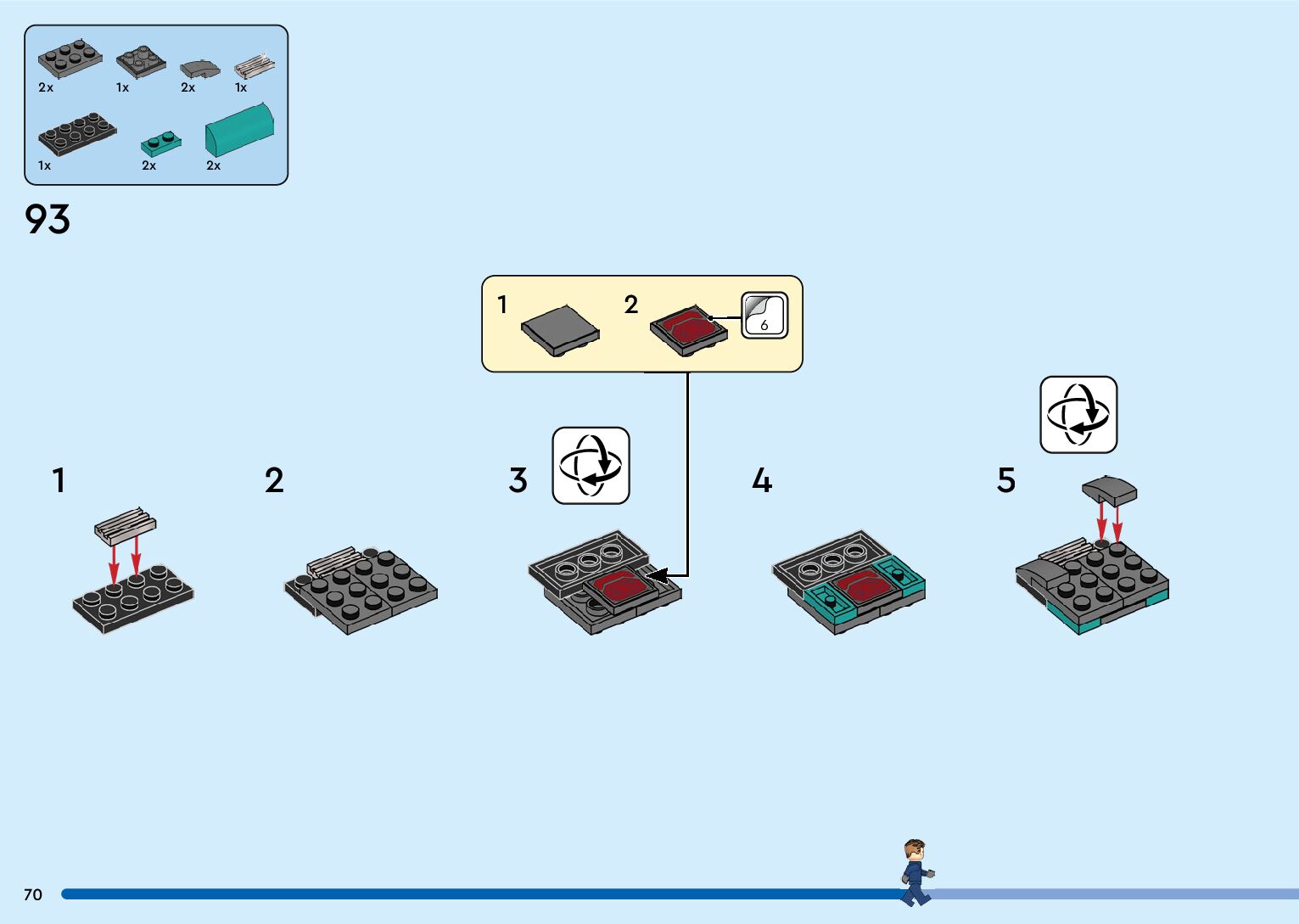 2x
1x
2x
1x
1x
2x
2x

93

1
2
6

1
2
3
4
5

70