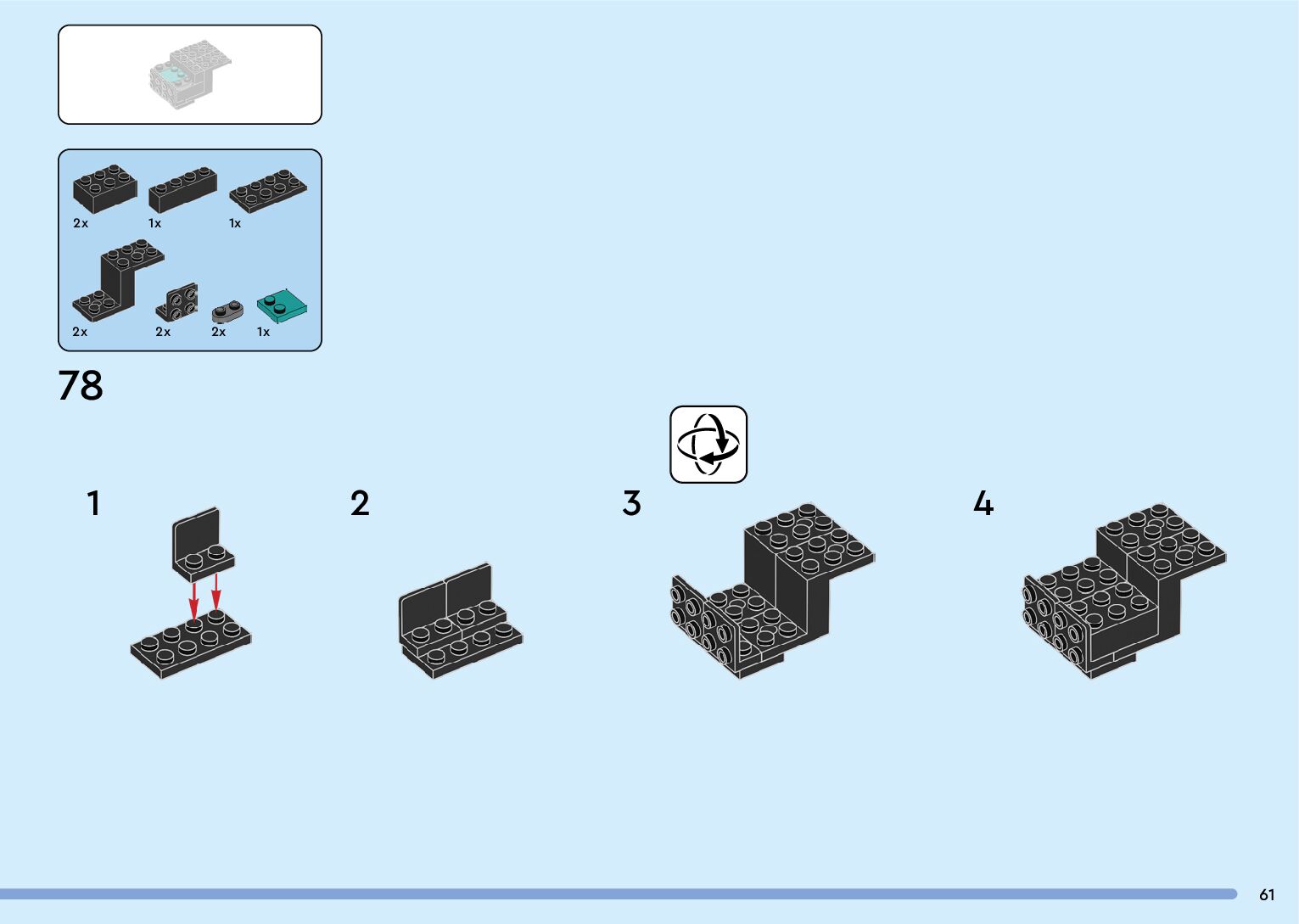 2x 1x 1x

2x 2x 2x 1x

78

1

2

3

4

61