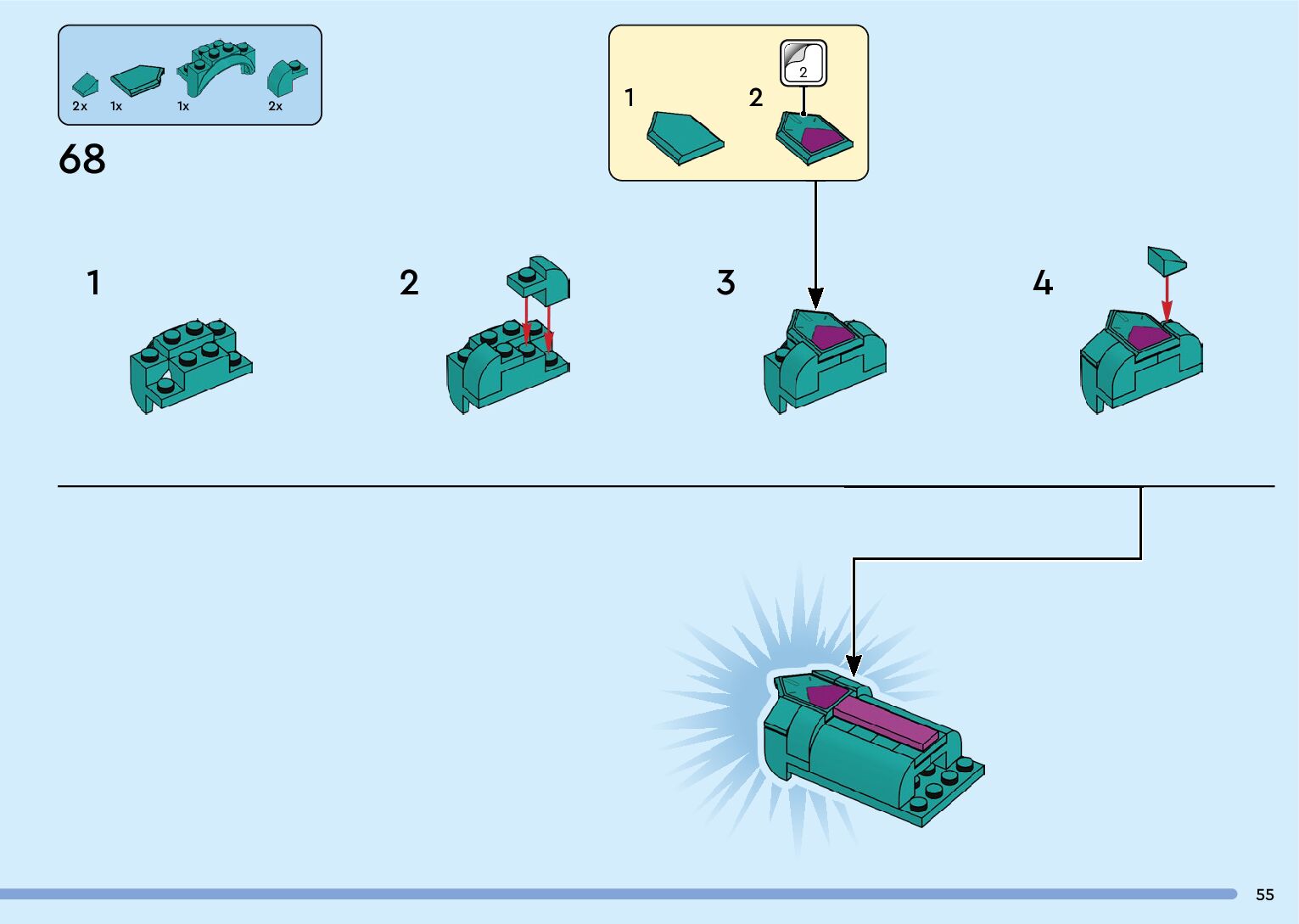 2x 1x 1x 2x

68

1 2

2

1

2

3

4

55