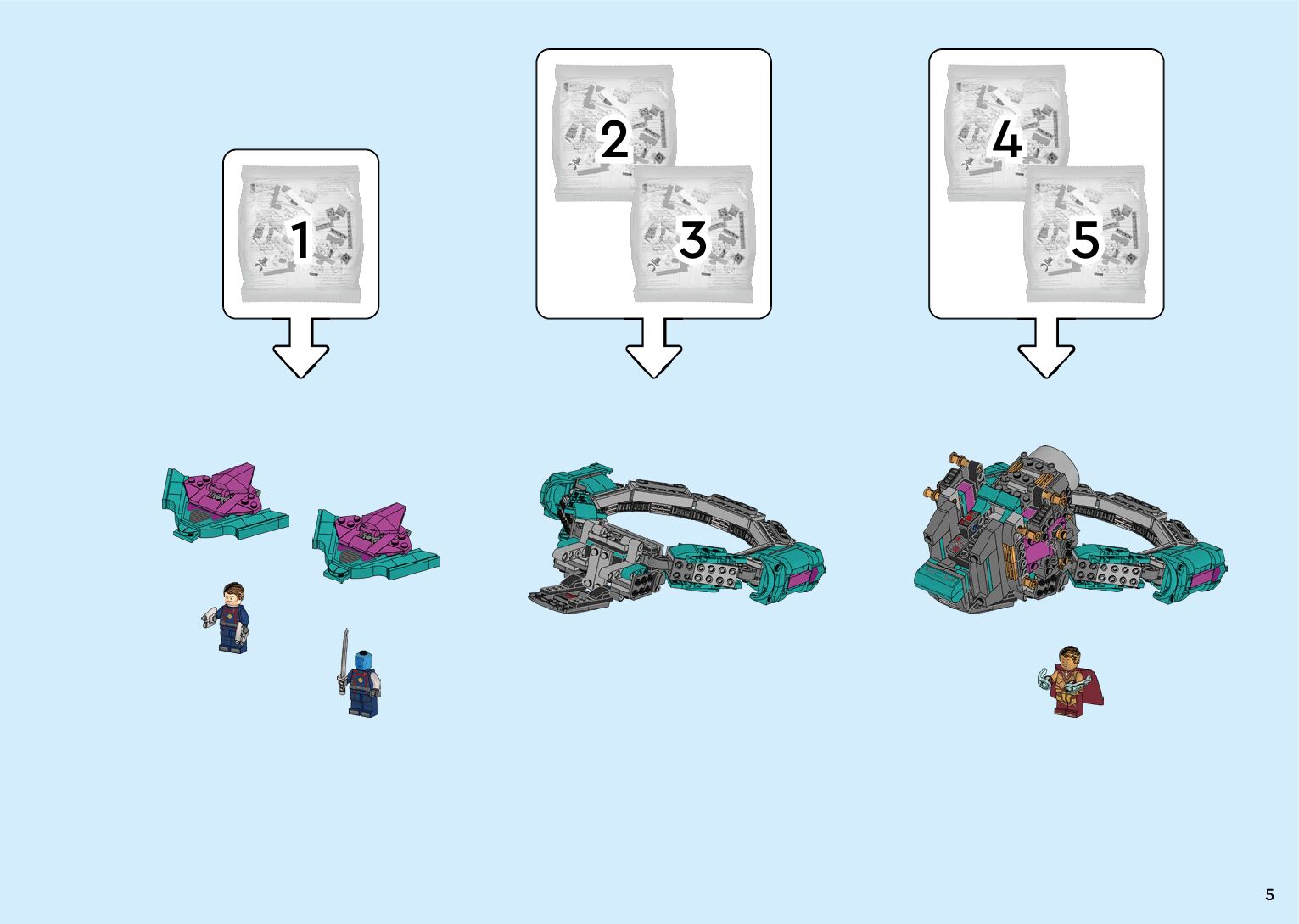 1

2
3

4
5

5