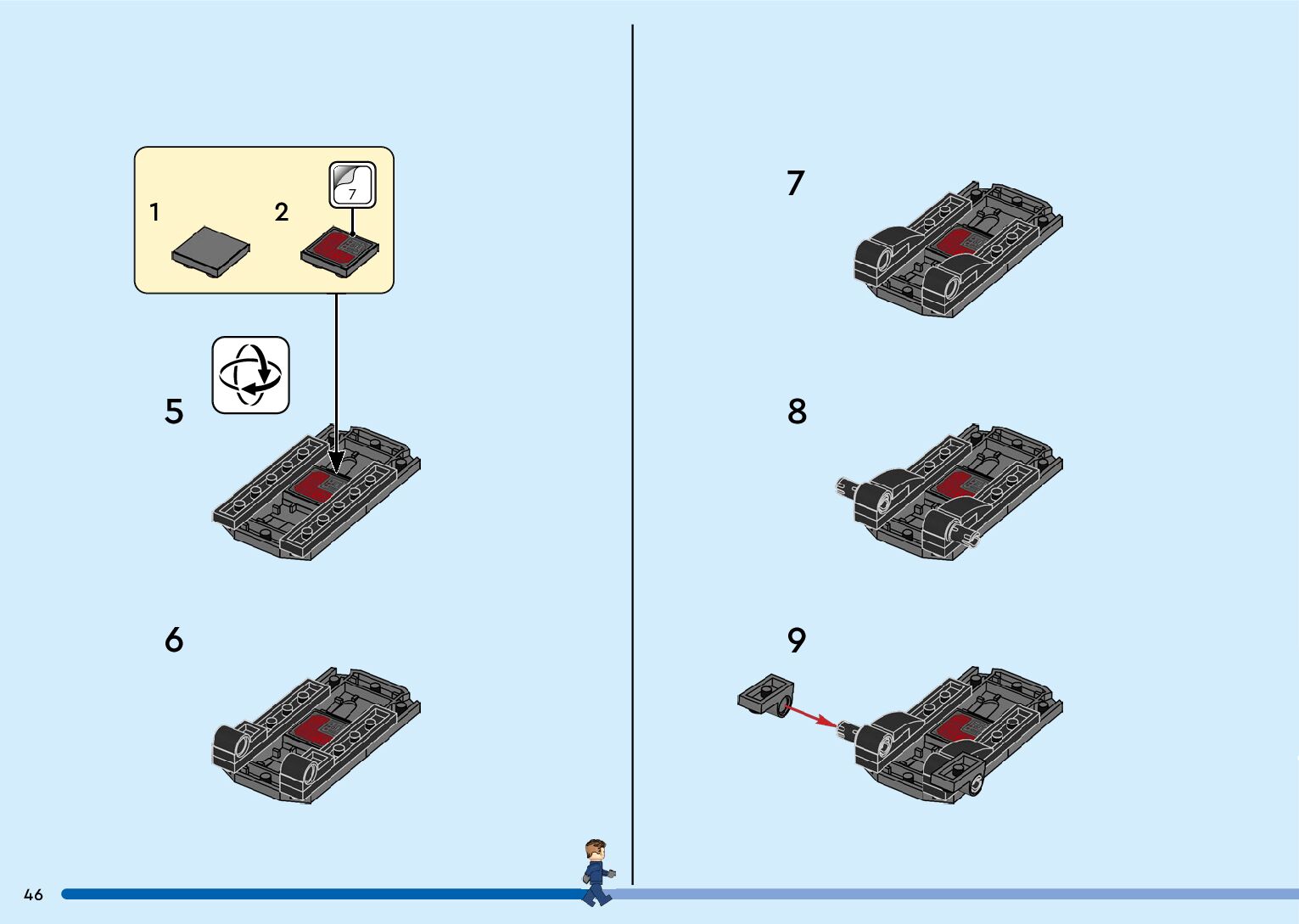 1

2

7

5

6

7

8

9

46