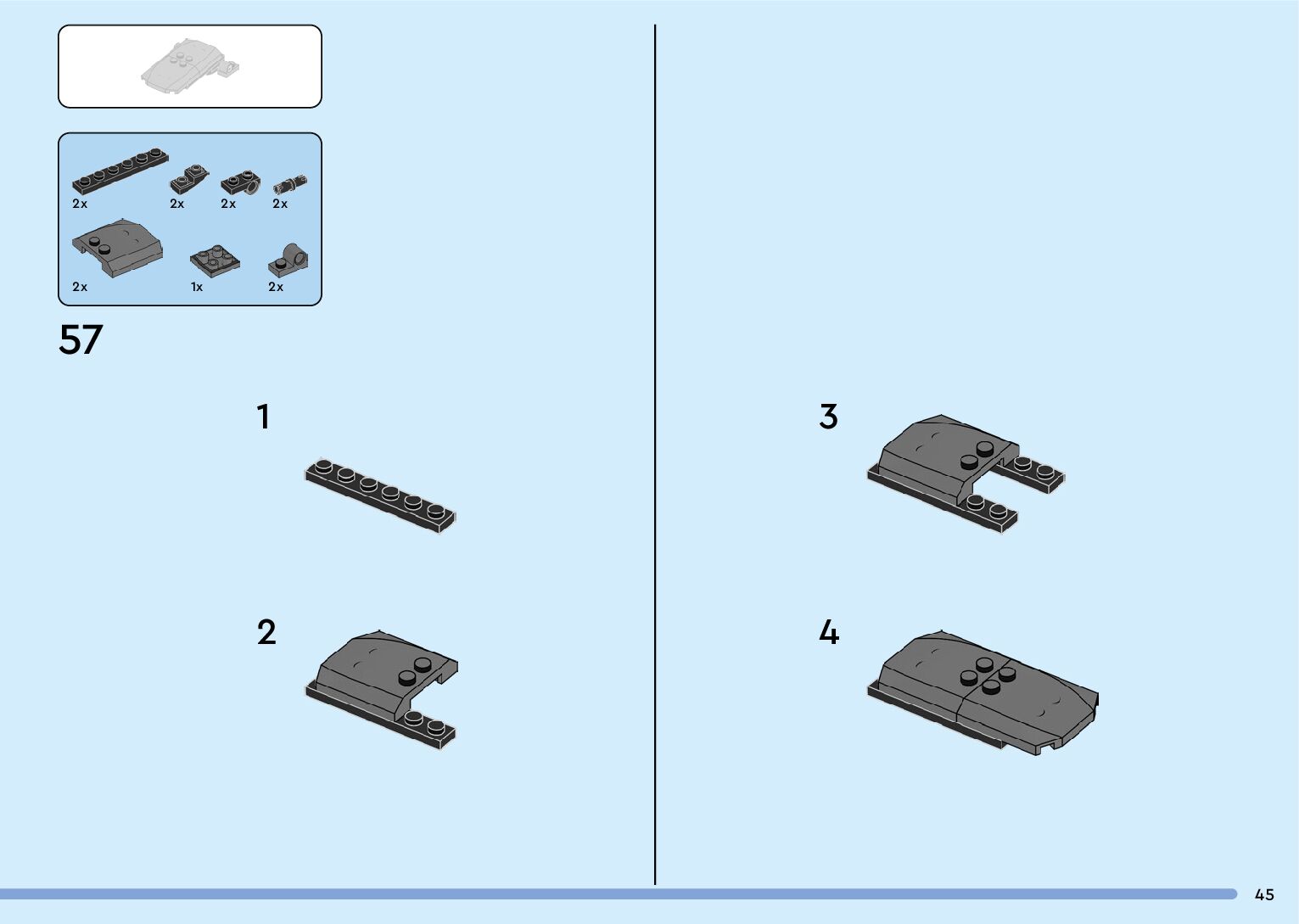 2x
2x
2x
2x
2x
1x
2x

57

1

2

3

4

45