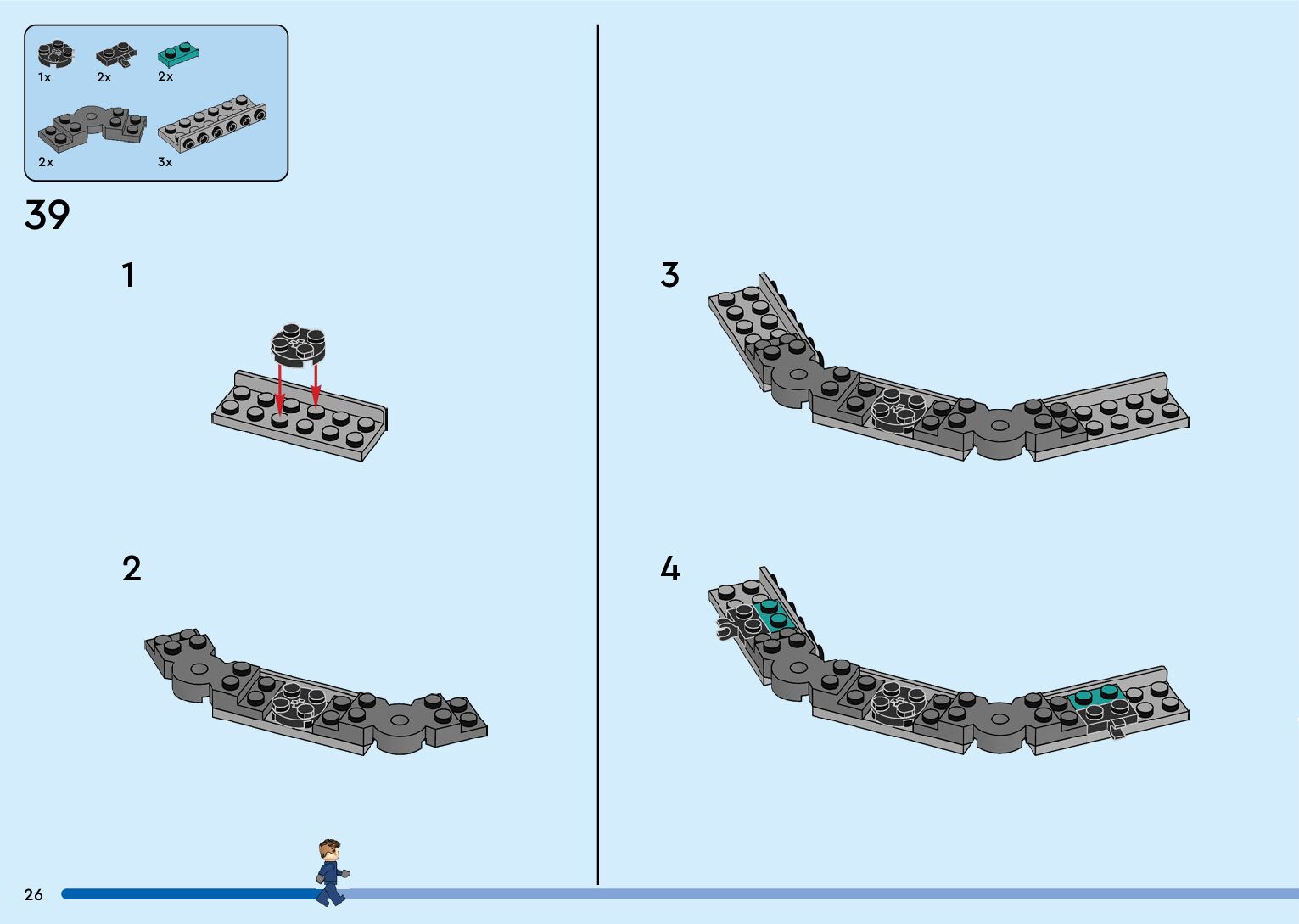 1x 2x 2x

2x 3x

39

1

2

3

4

26