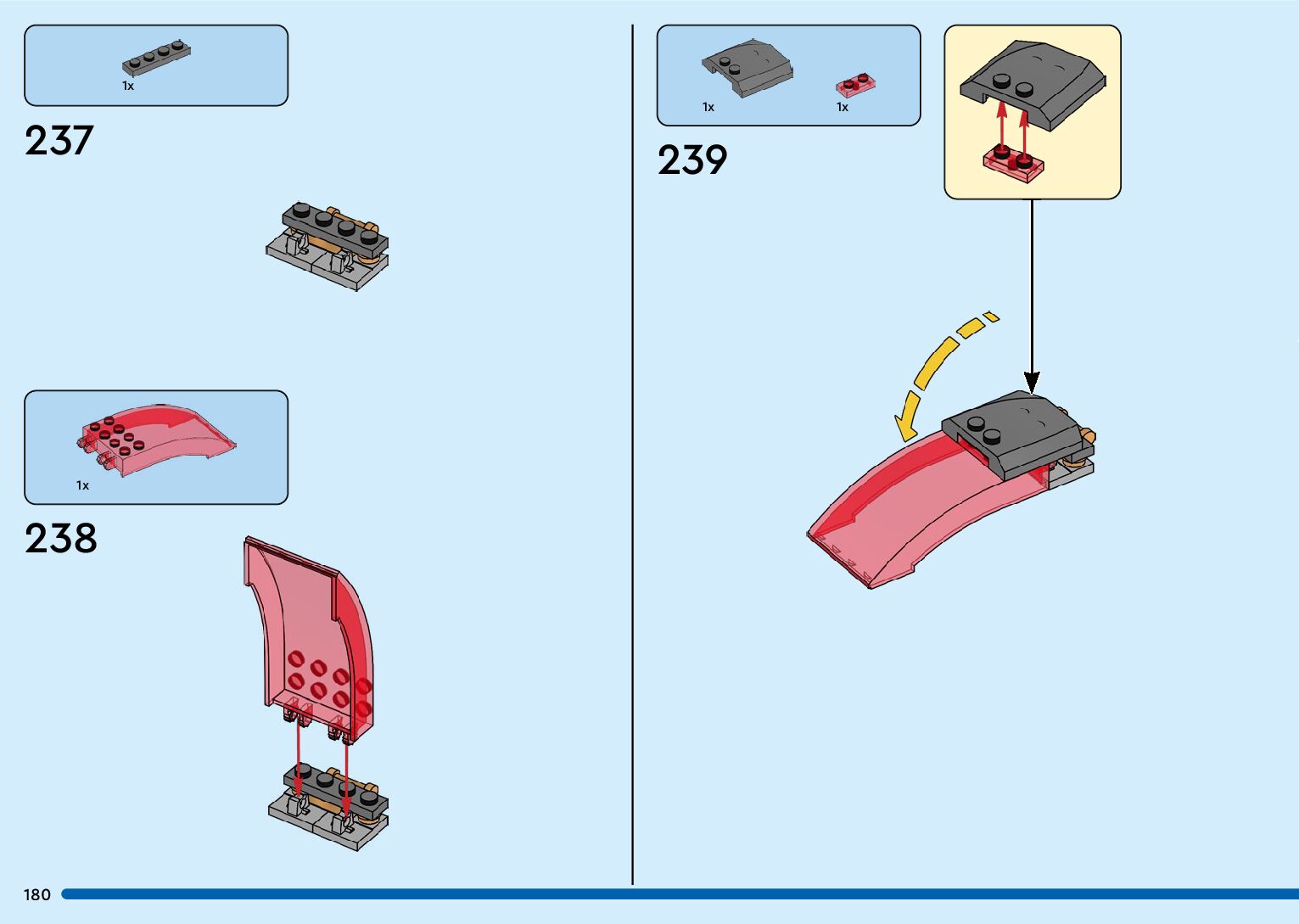 1x

237

1x

238

1x

1x

239

180