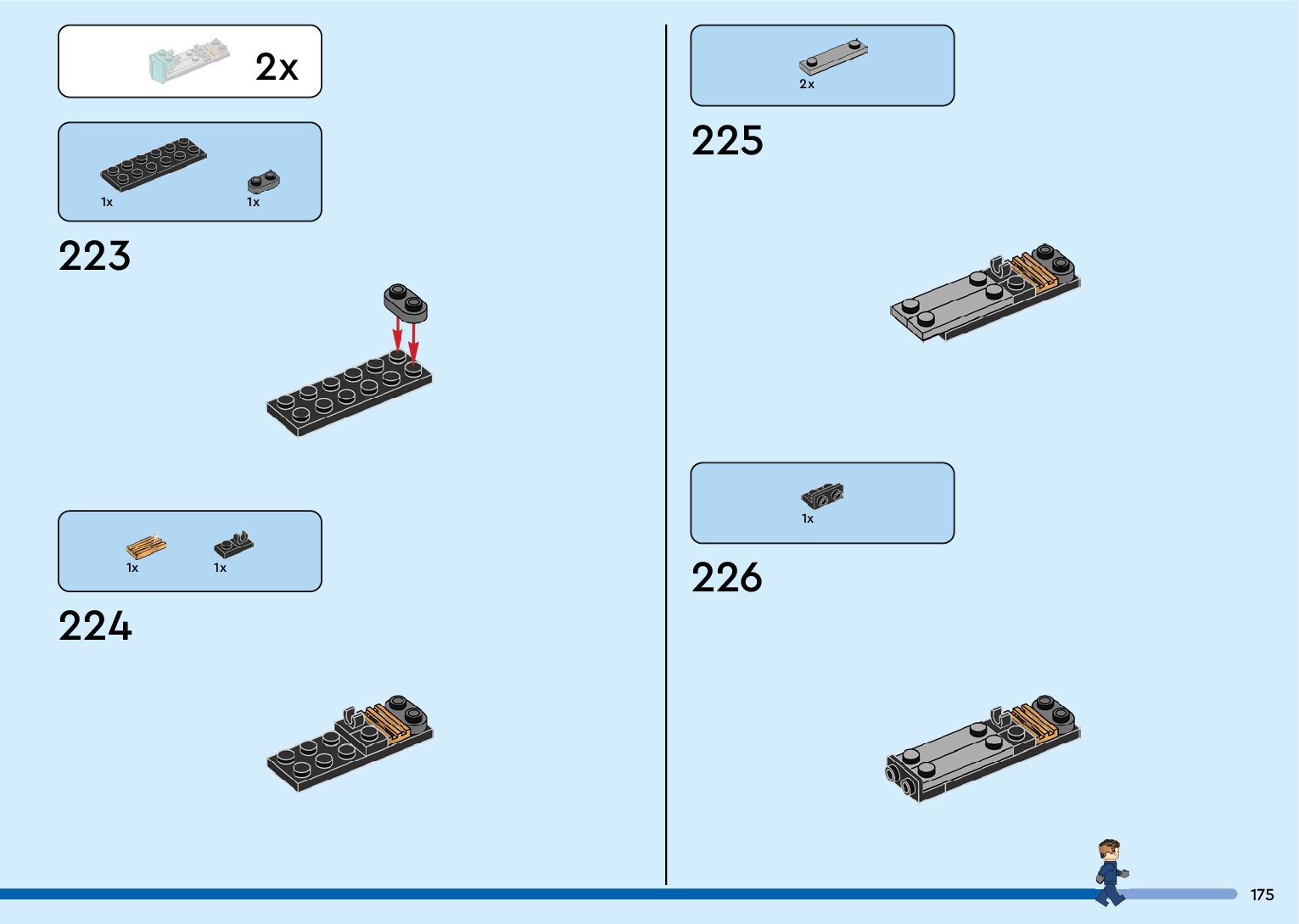 2x

1x 1x

223

1x 1x

224

2x

225

1x

226

175