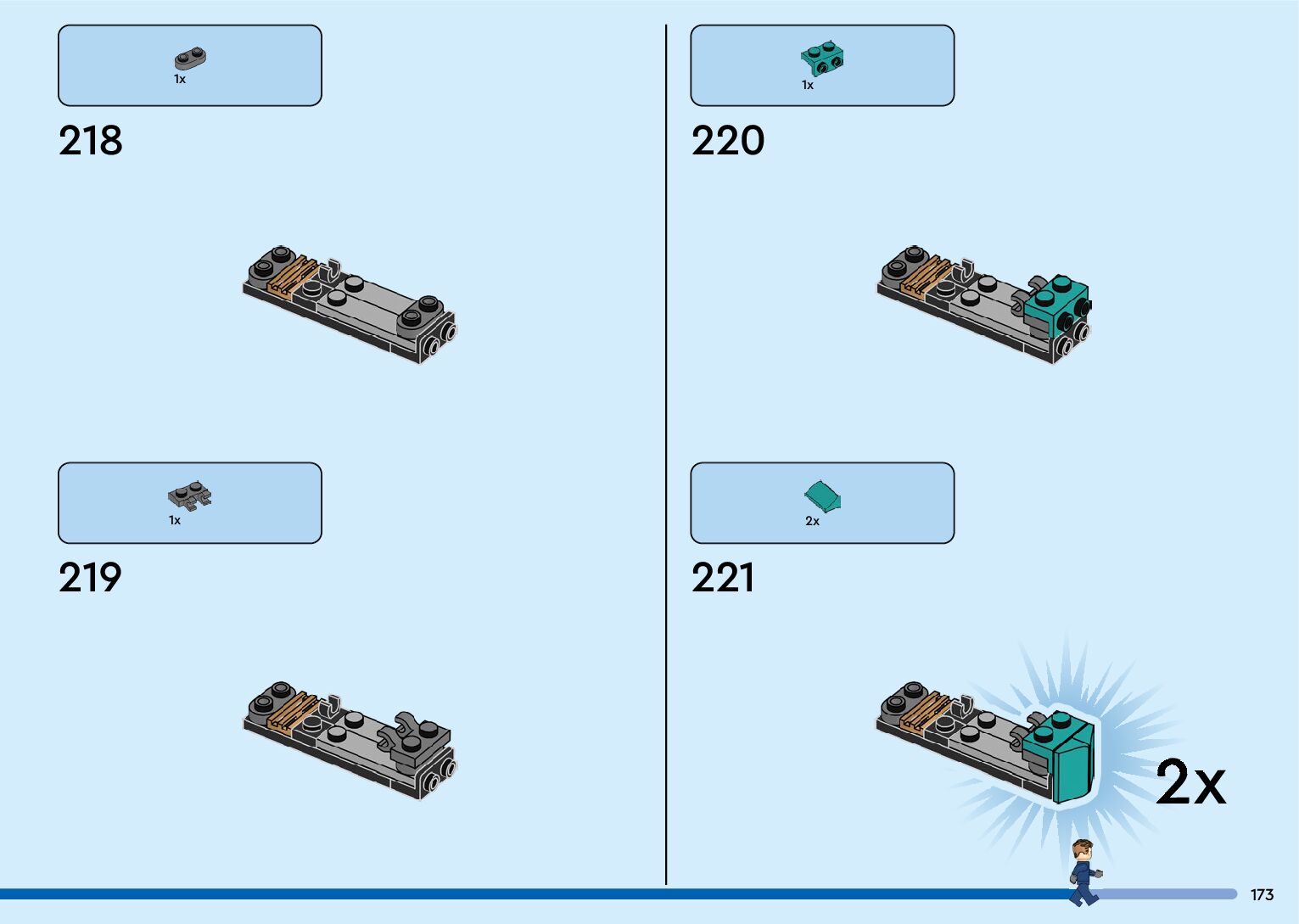 1x

218

1x

219

1x

220

2x

221

2x

173