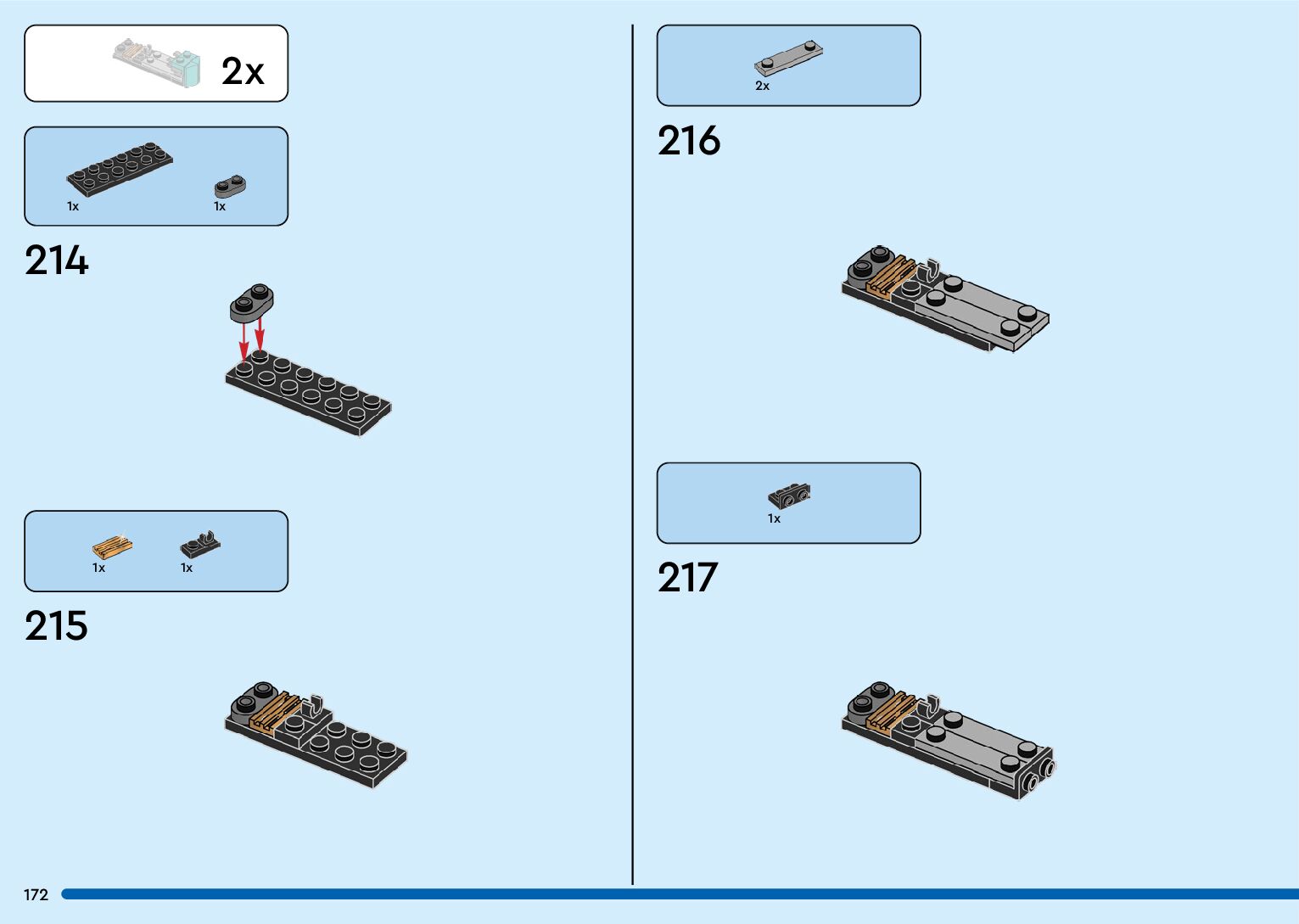 2x

1x 1x

214

1x 1x

215

2x

216

1x

217

172