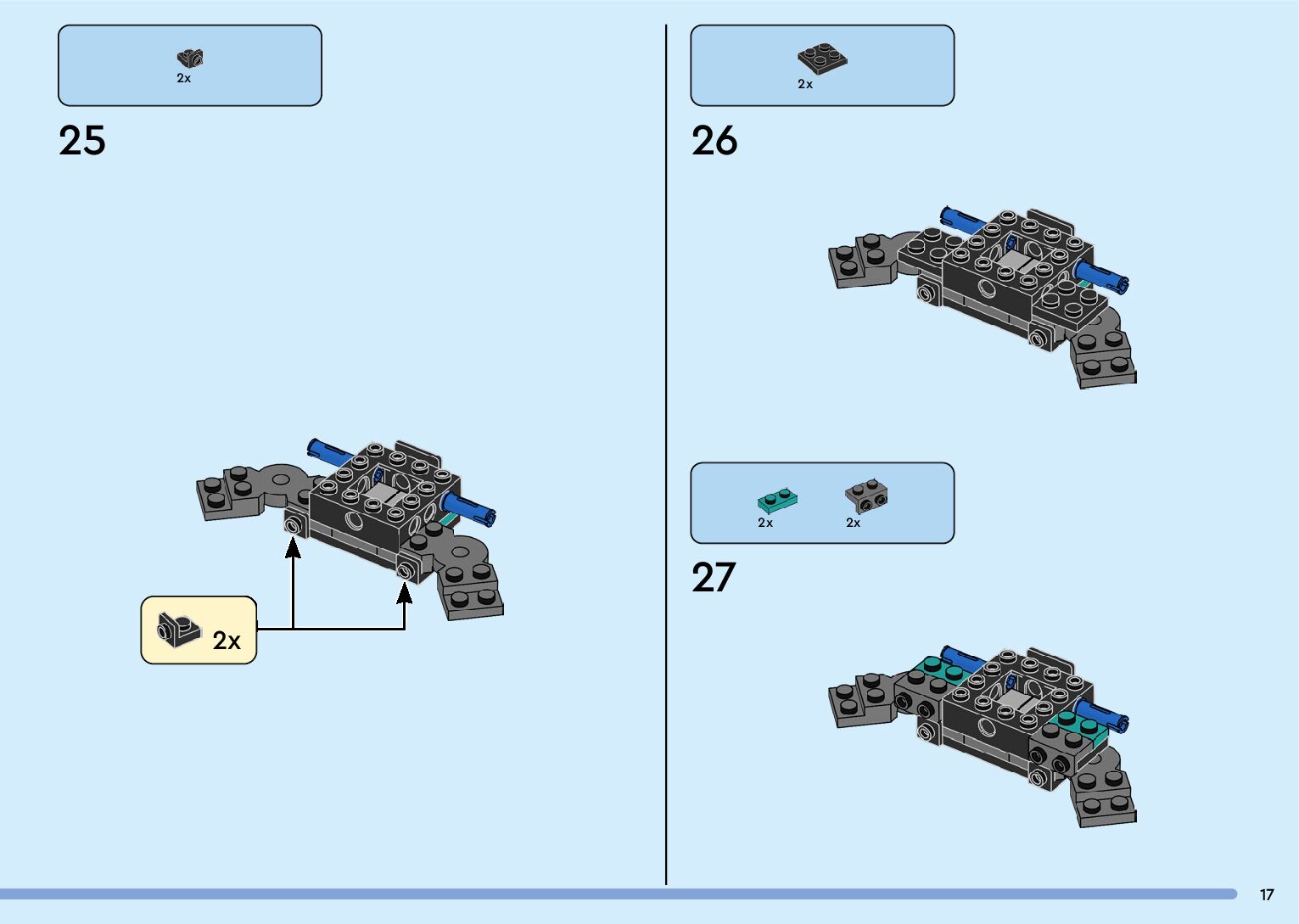 2x

25

2x

2x

26

2x 2x

27

17