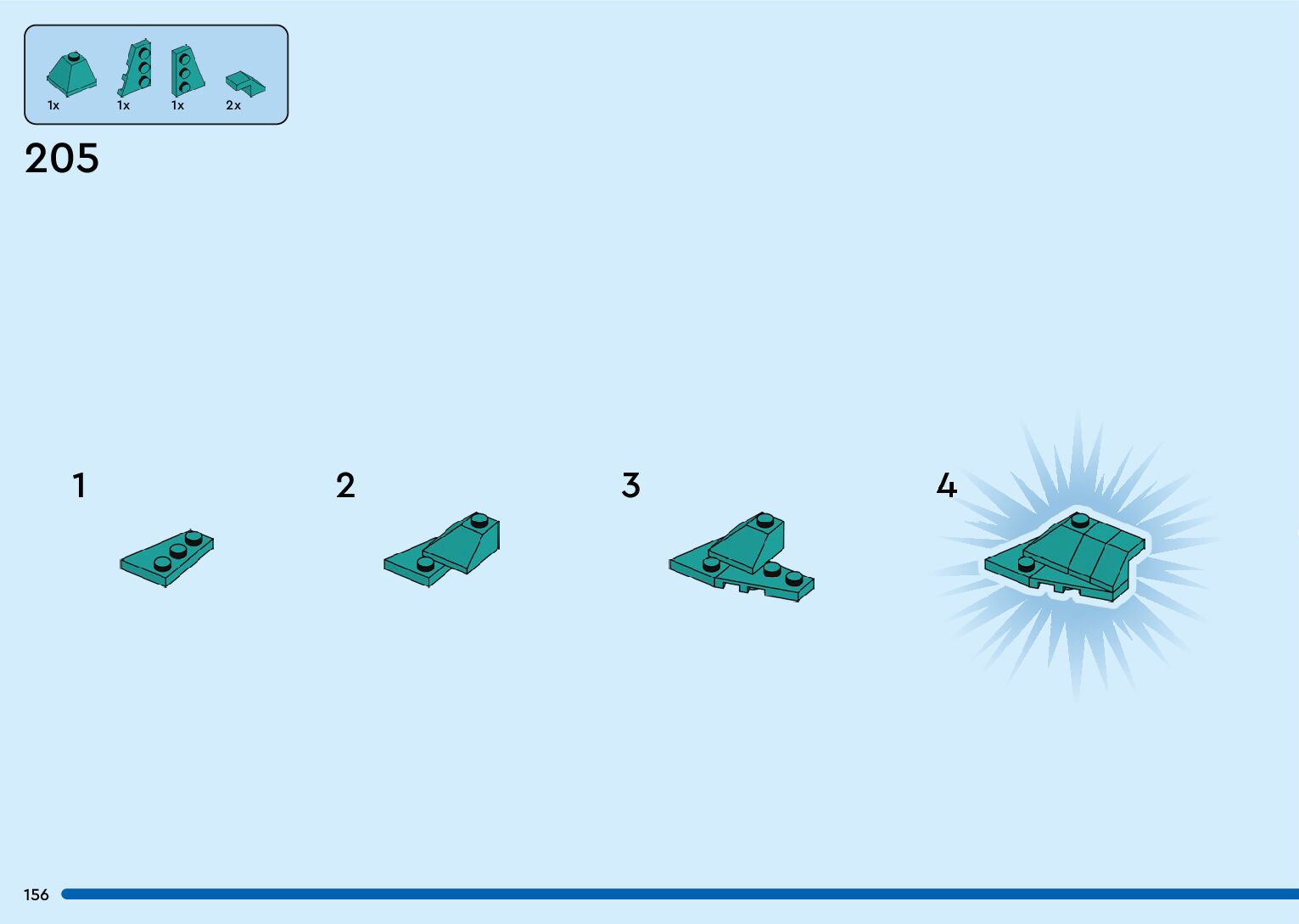 1x 1x 1x 2x

205

1

2

3

4

156