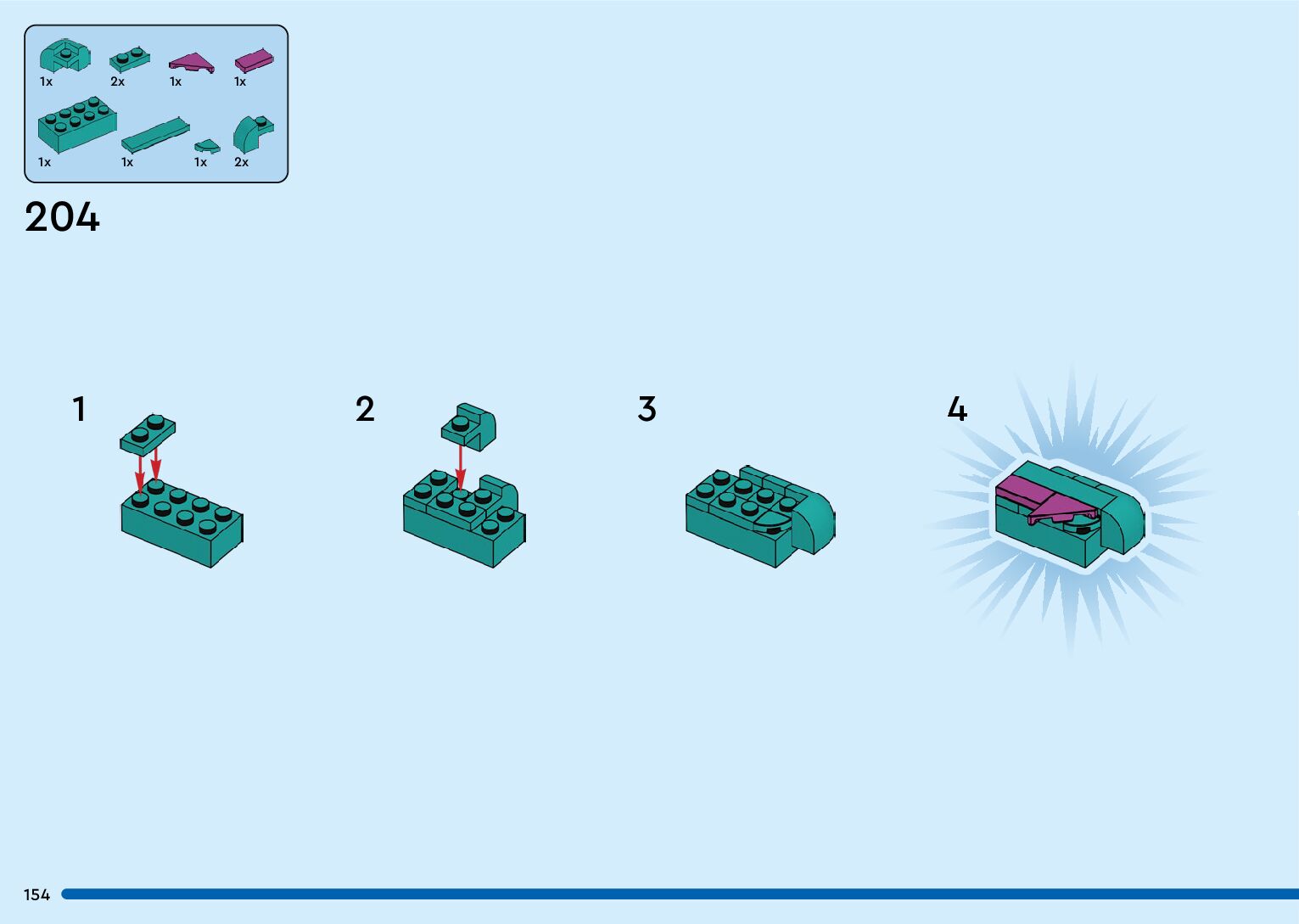 1x
2x
1x
1x
1x
1x
1x
2x

204

1

2

3

4

154