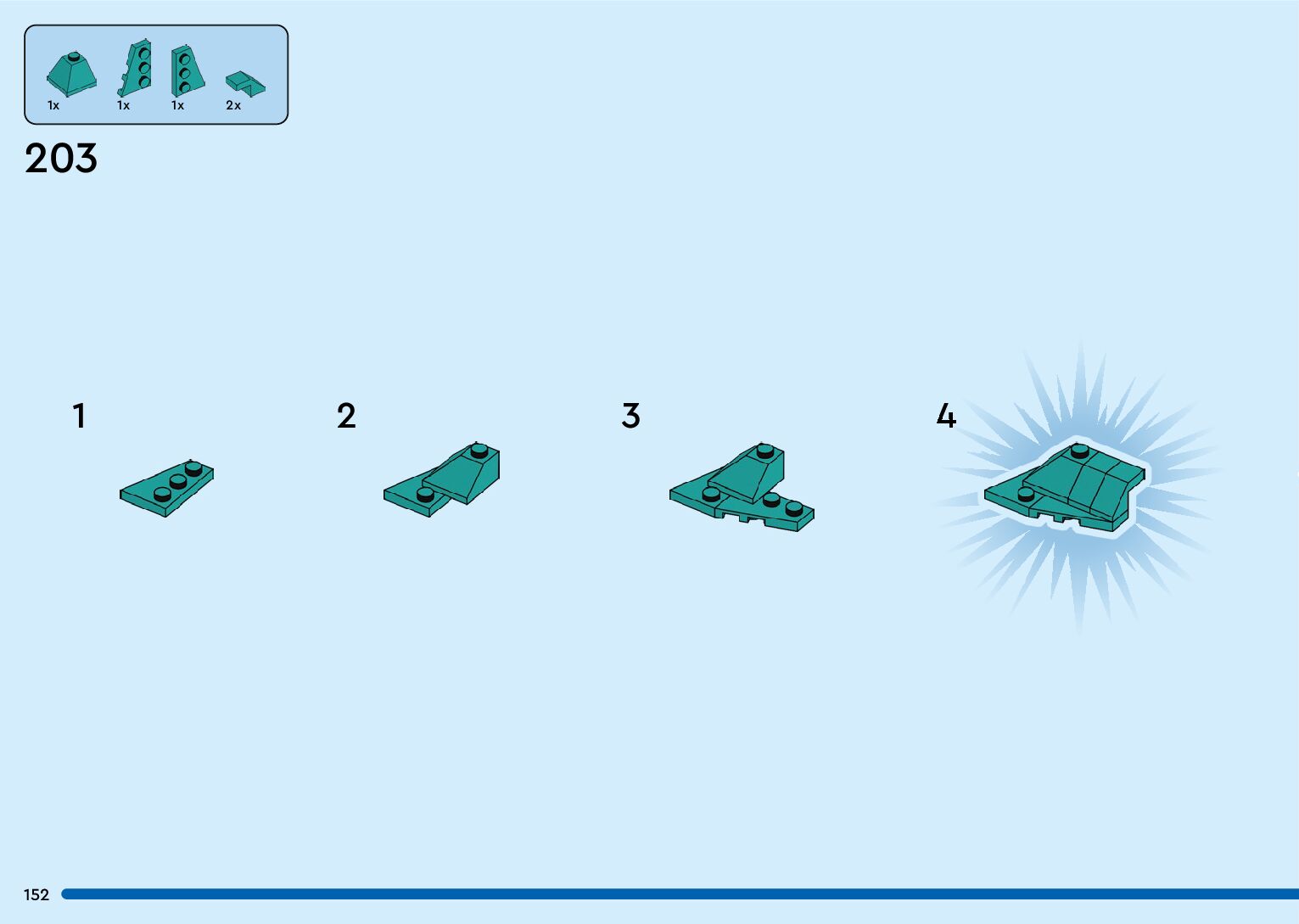 1x 1x 1x 2x

203

1

2

3

4

152