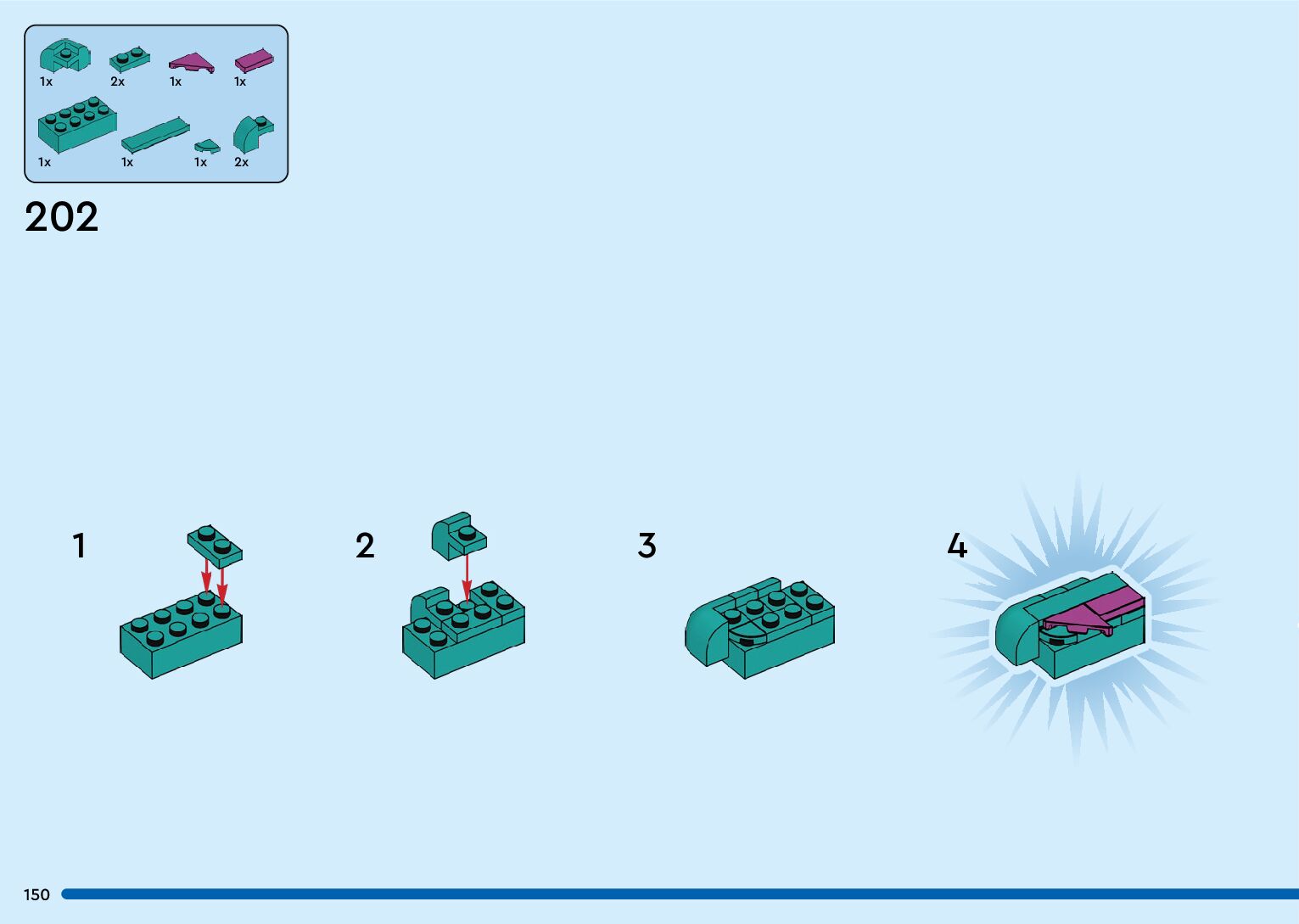 1x 2x 1x 1x

1x 1x 1x 2x

202

1

2

3

4

150