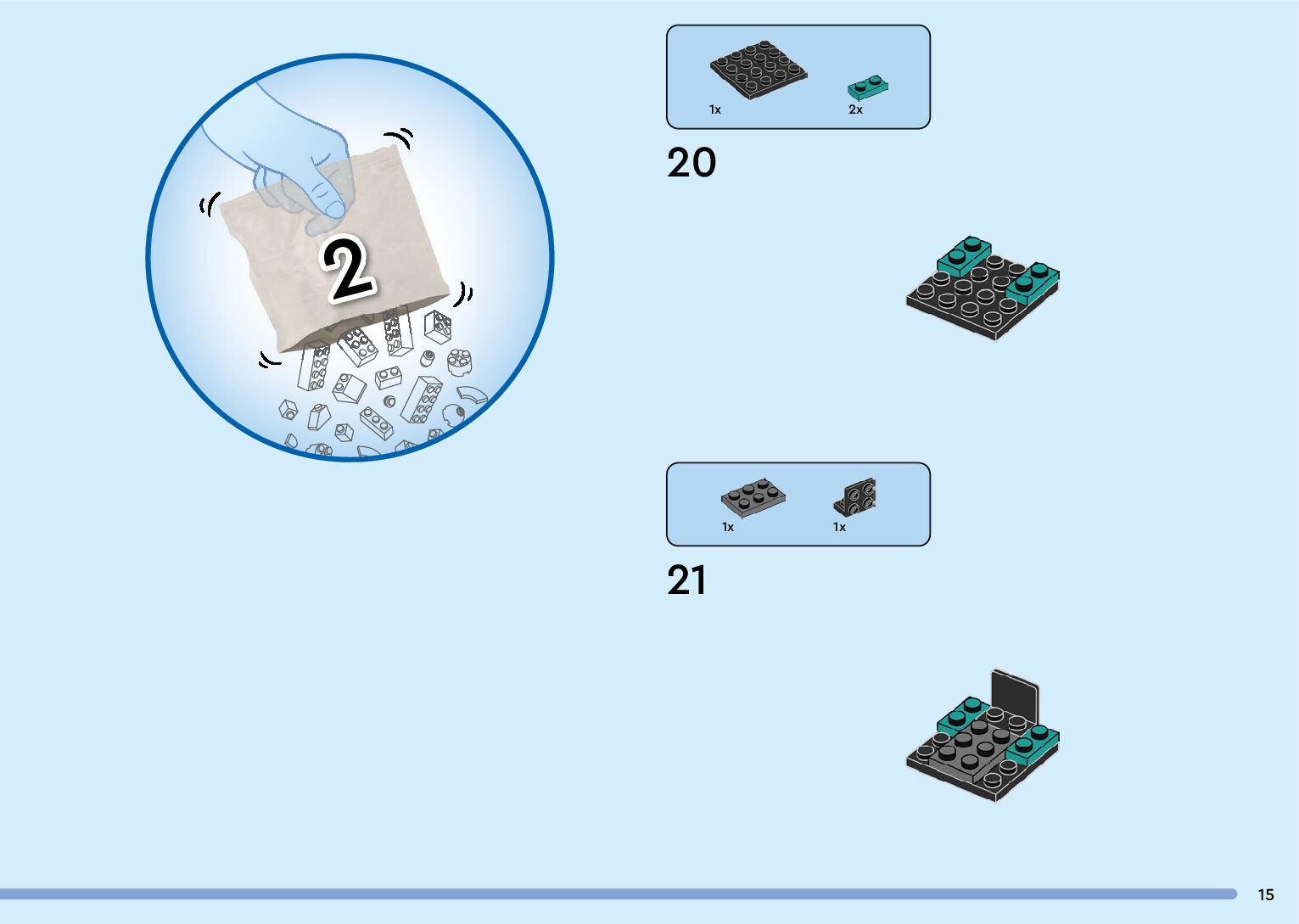 2

1x 2x

20

1x 1x

21

15