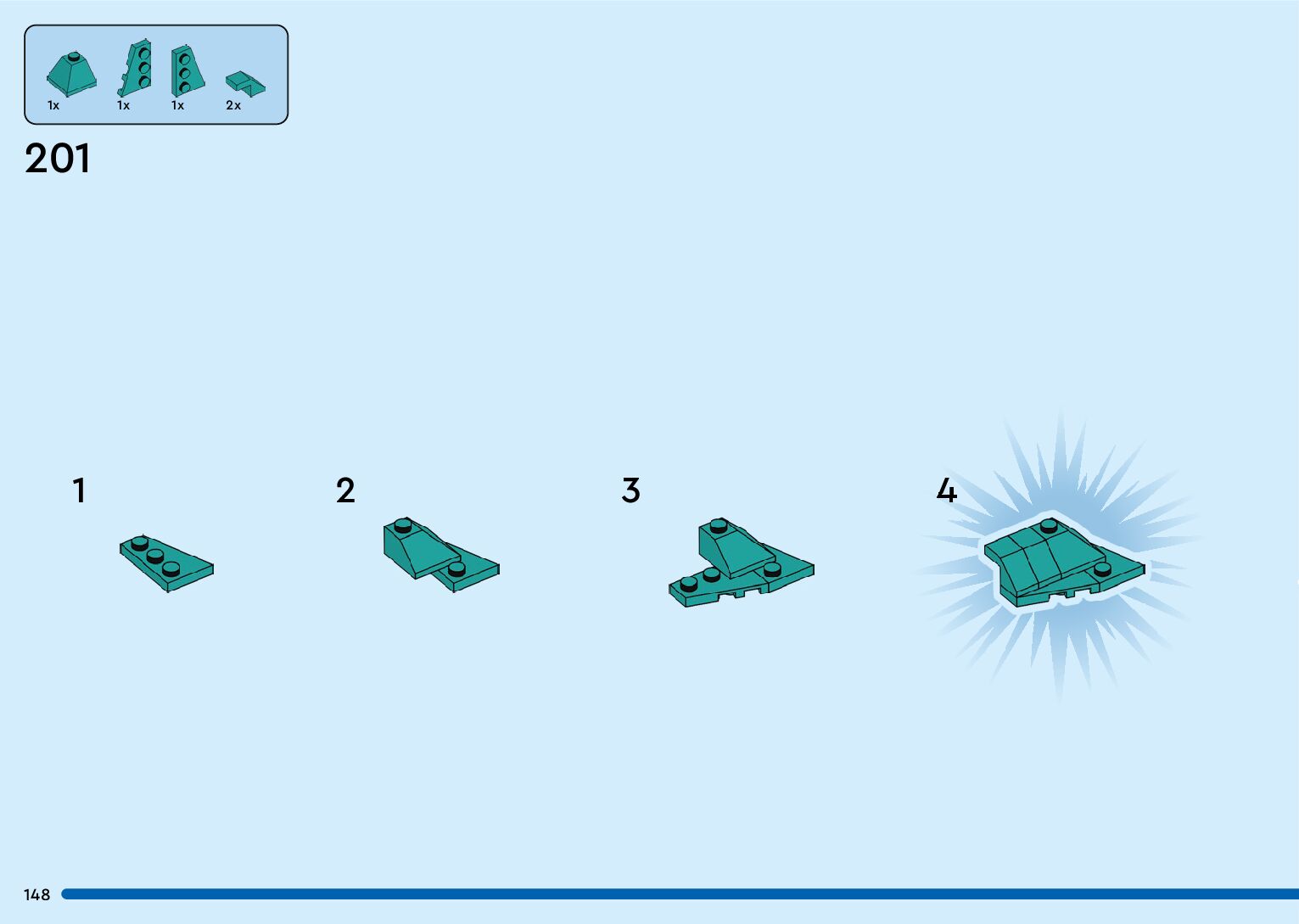 1x 1x 1x 2x

201

1

2

3

4

148