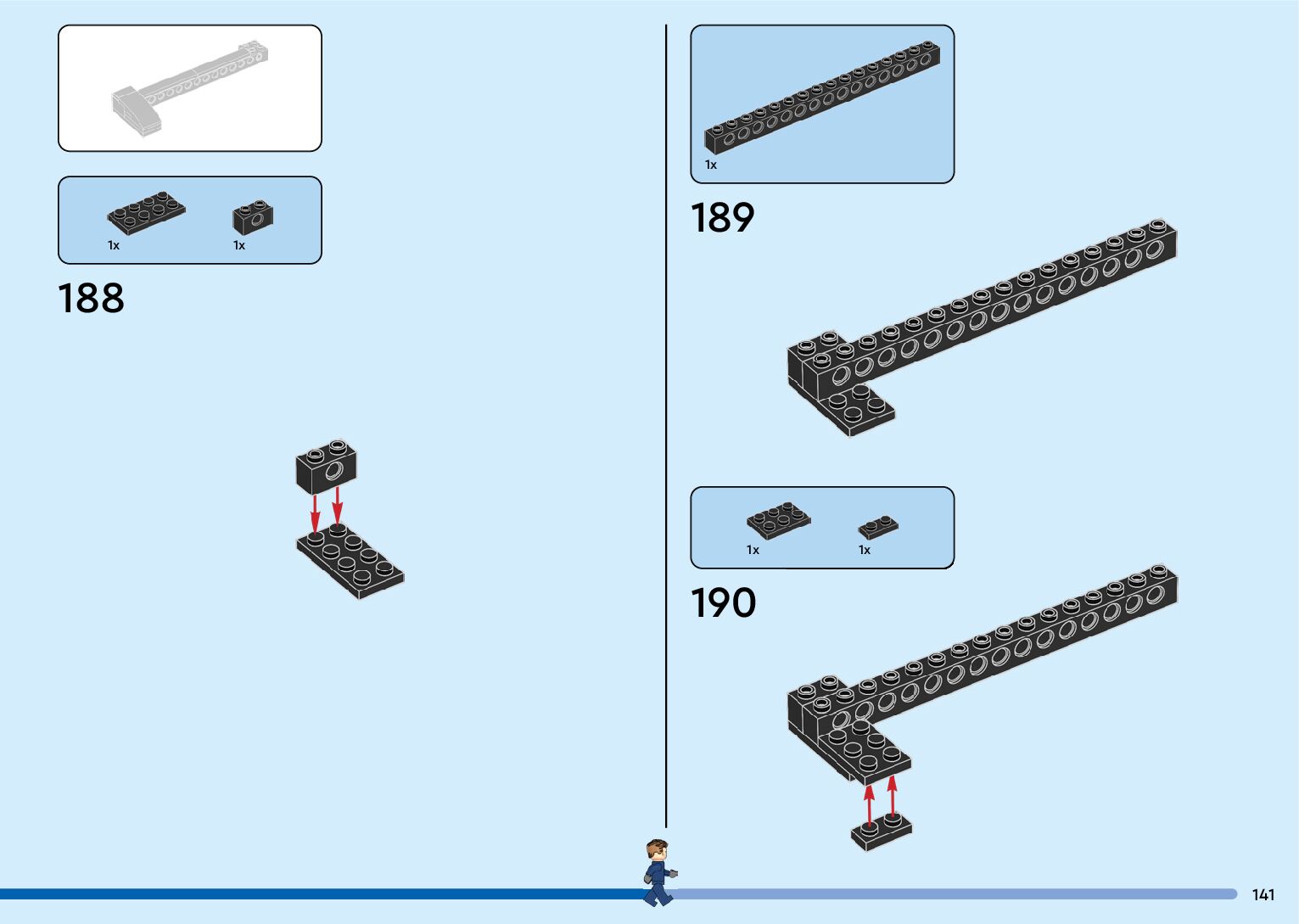 1x 1x

188

1x

189

1x 1x

190

141