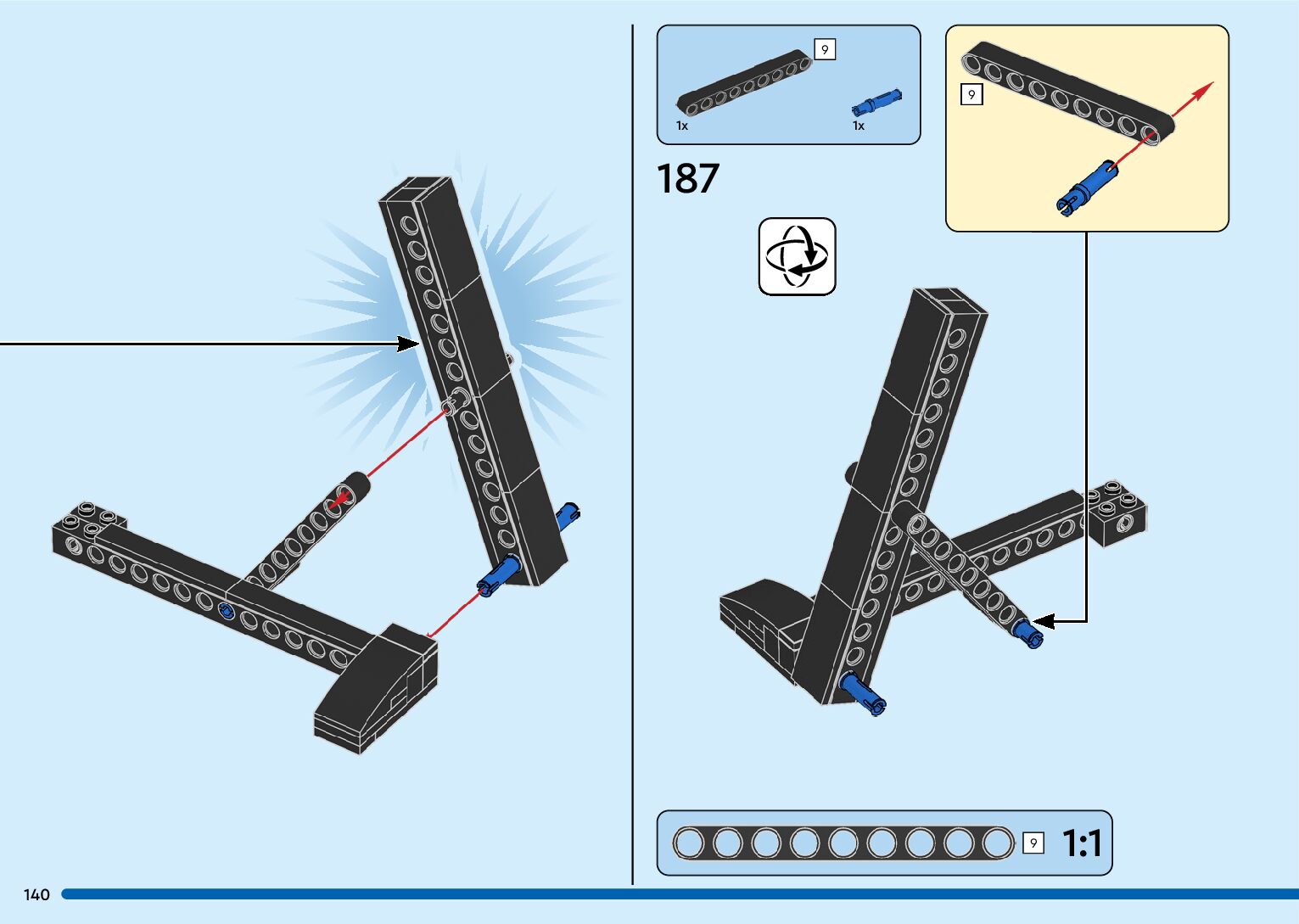 9

1x

1x

187

9

9

1:1

140