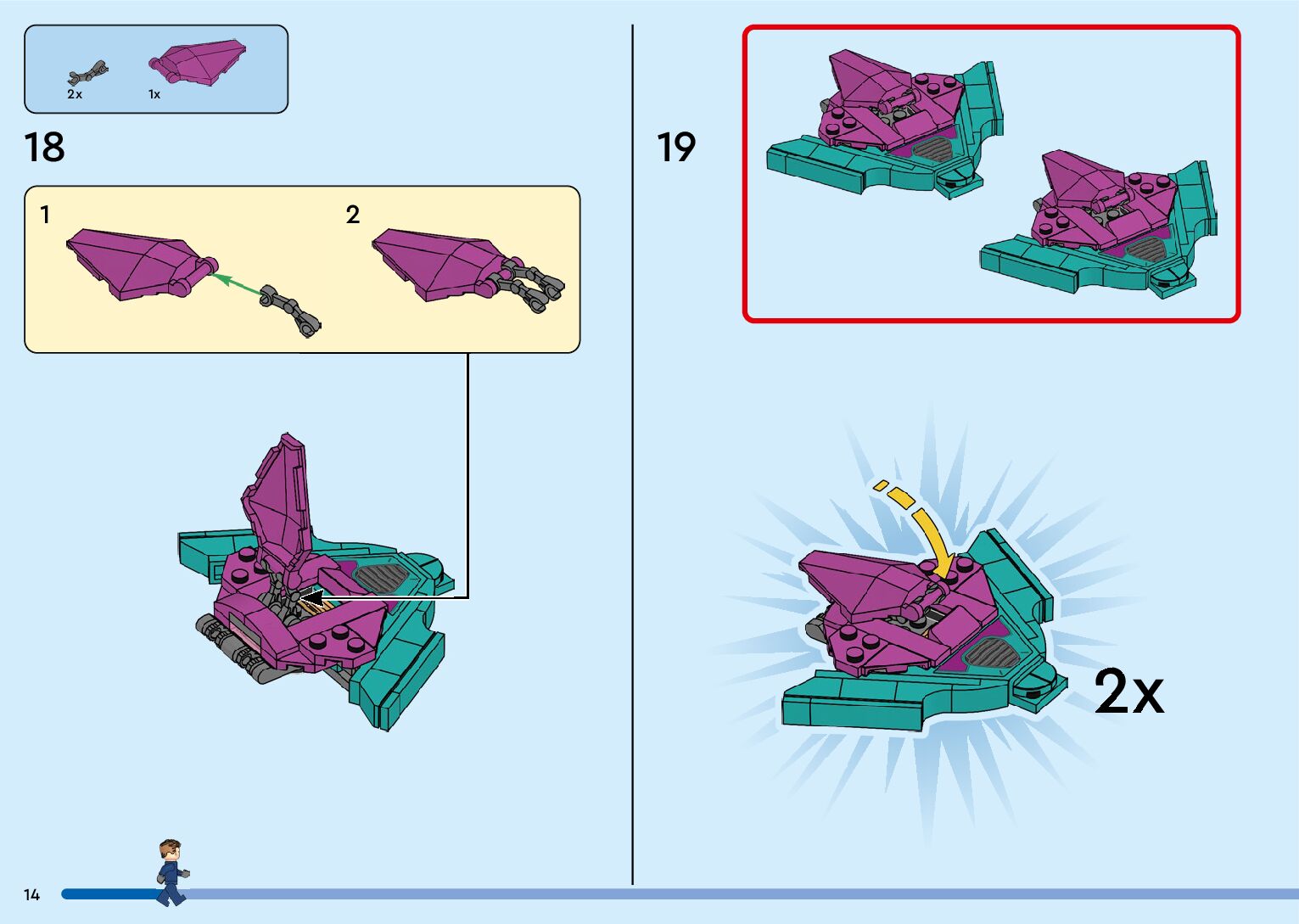 2x
1x

18

1

2

19

2x

14