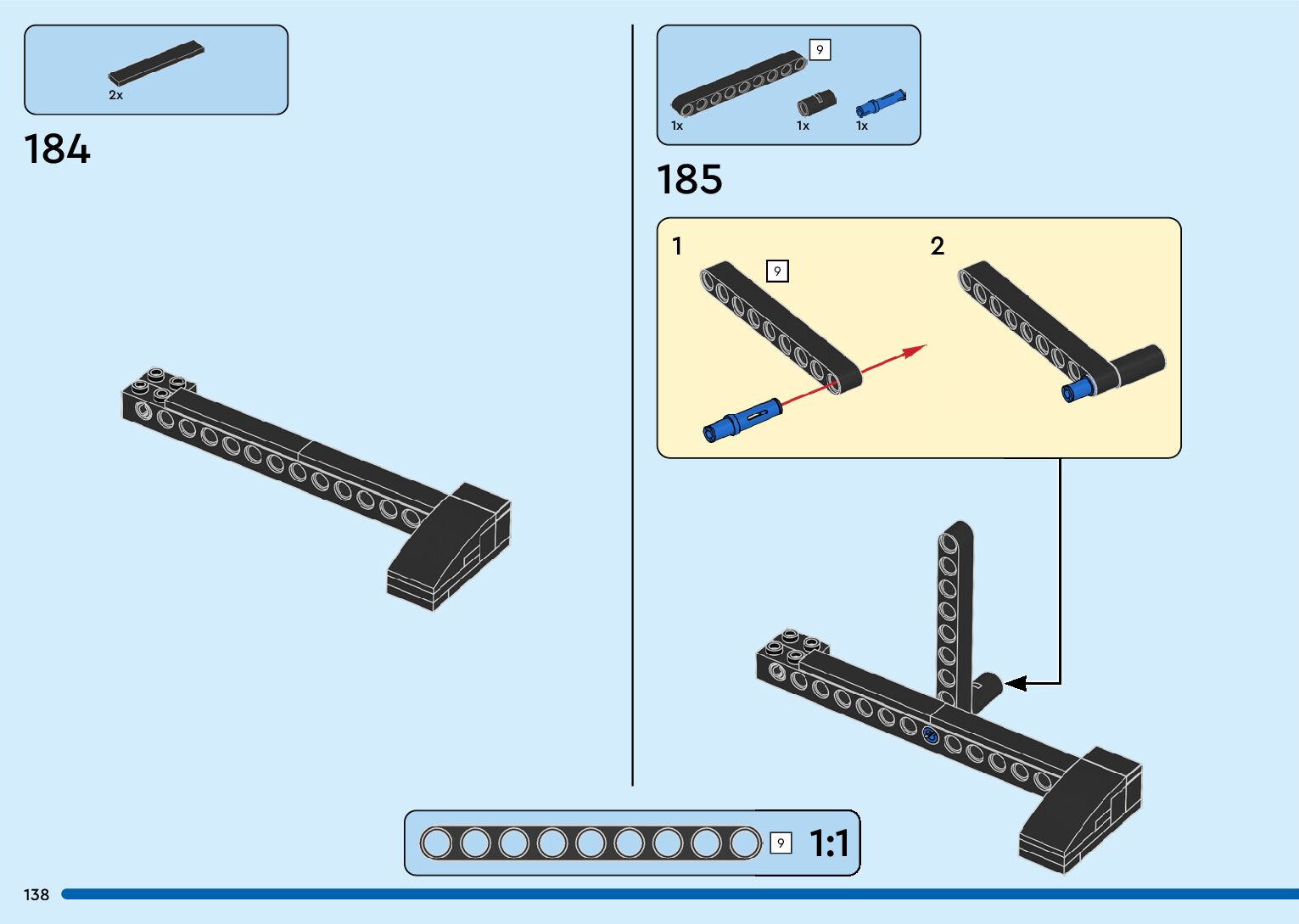 2x

184

9

1x 1x 1x

185

1

9

2

9

1:1

138