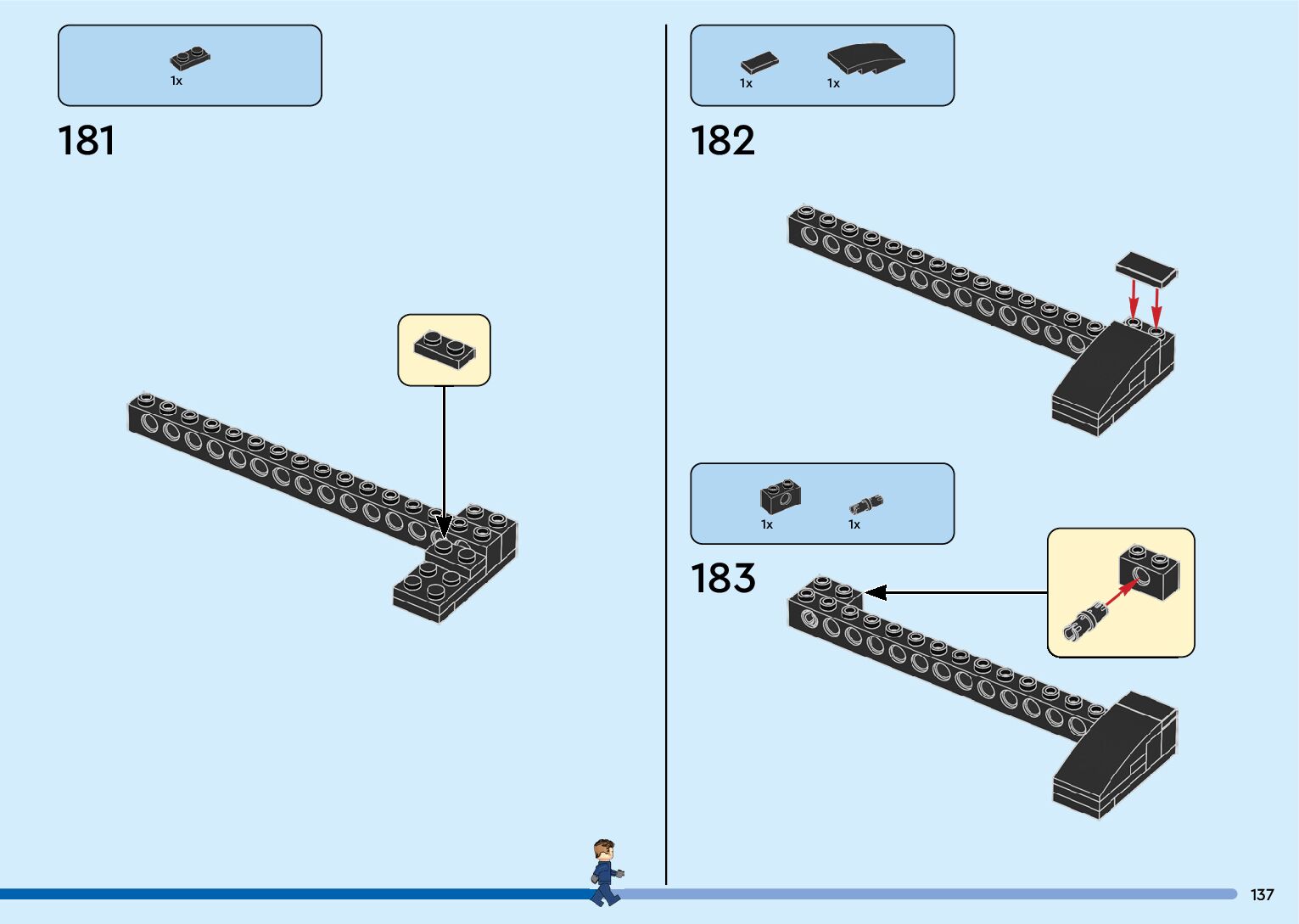 1x

181

1x 1x

182

1x 1x

183

137