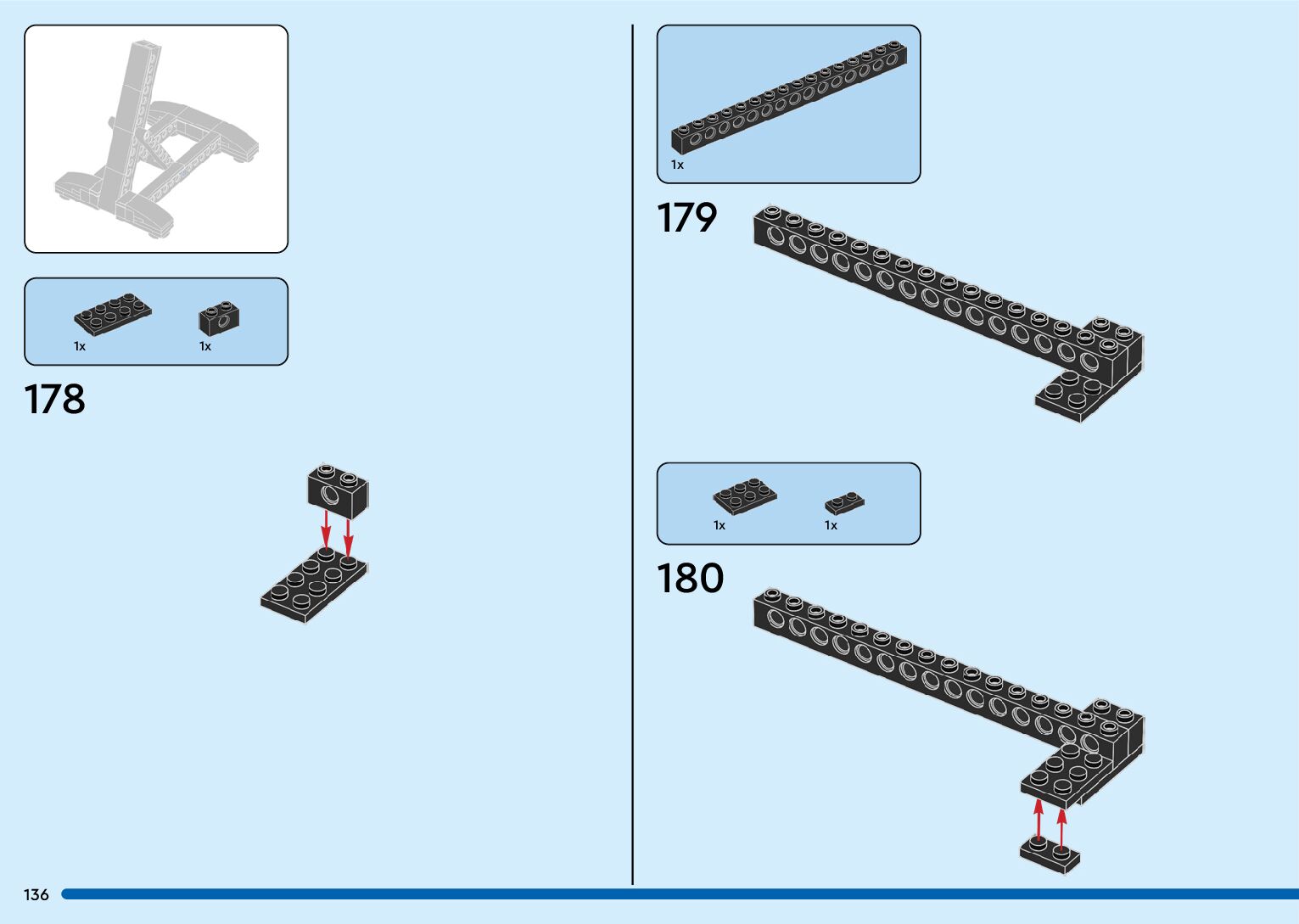 1x

1x

178

1x

179

1x

1x

180

136