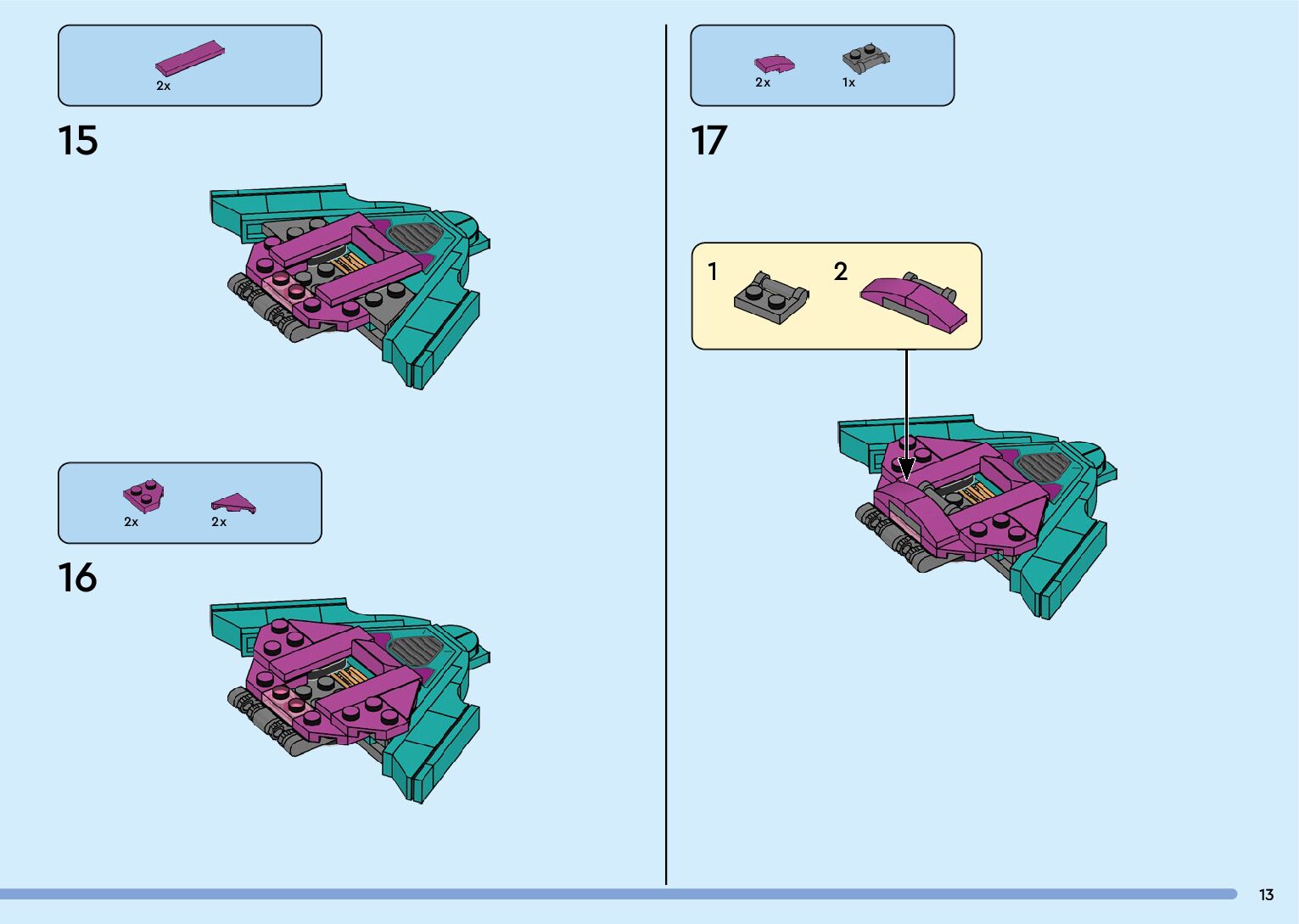 2x

15

2x 2x

16

2x 1x

17

1 2

13