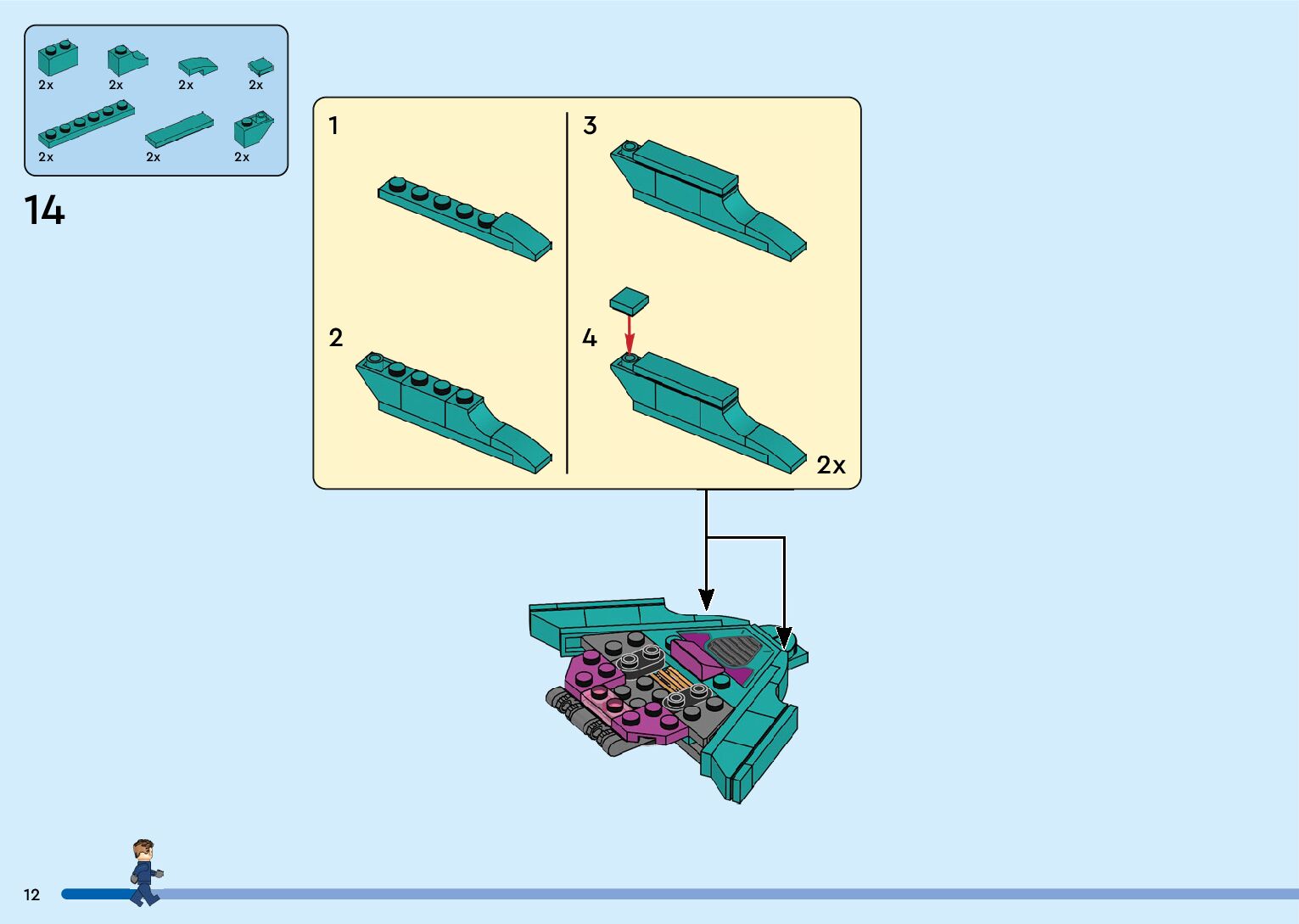 2x
2x
2x
2x
2x
2x
2x

14

1

2

3

4

2x

12