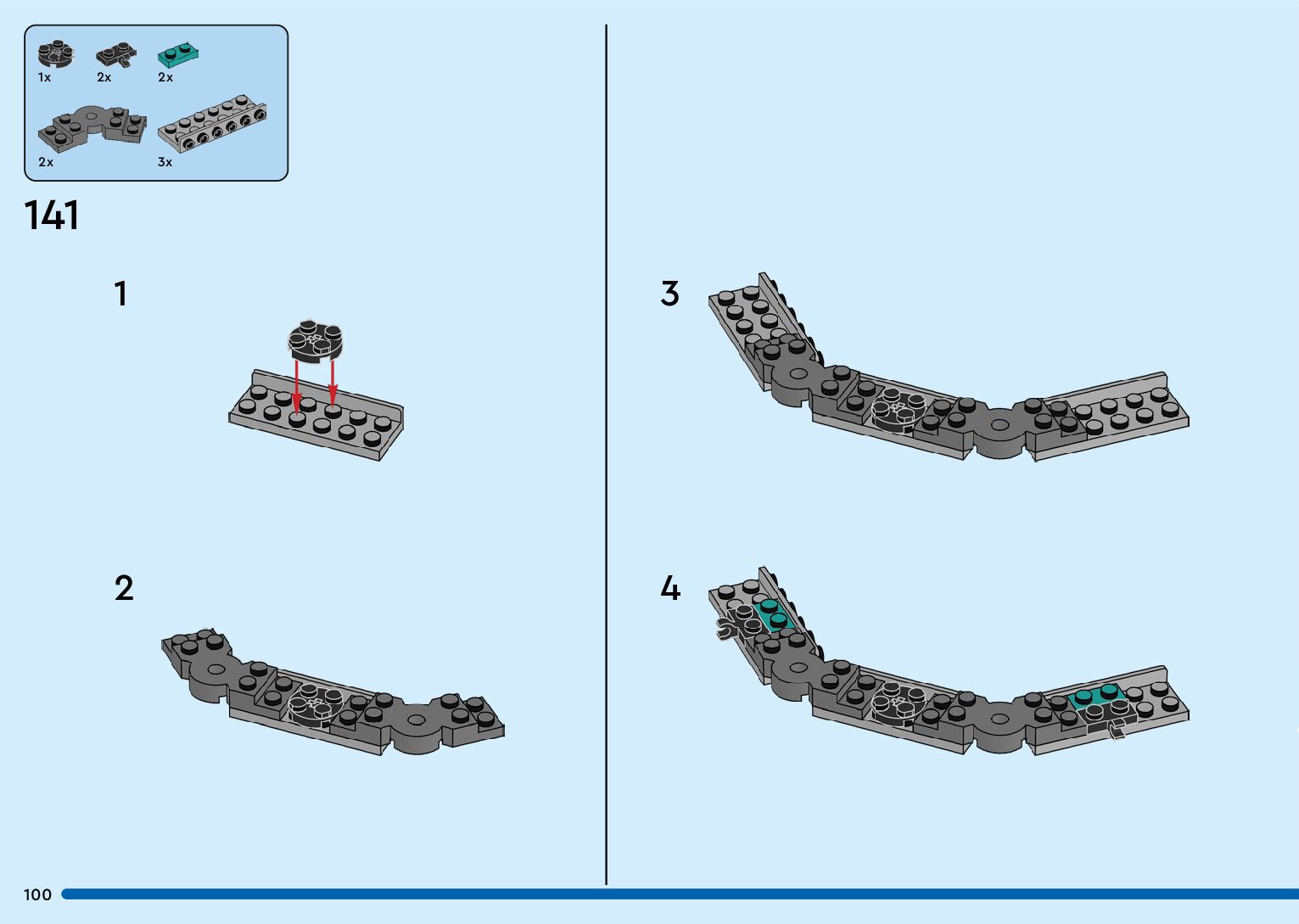 1x 2x 2x

2x 3x

141

1

2

3

4

100