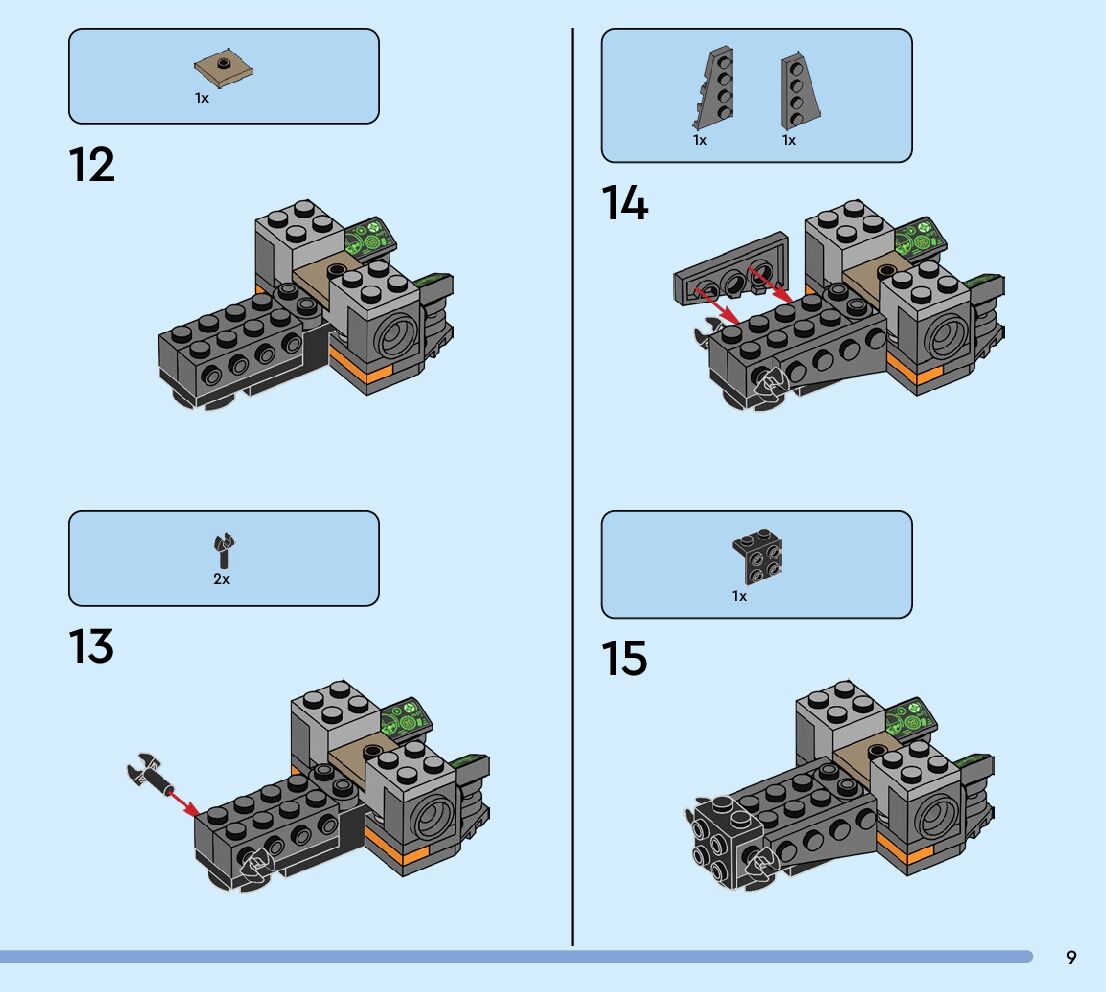 1x

12

2x

13

1x 1x

14

1x

15

9